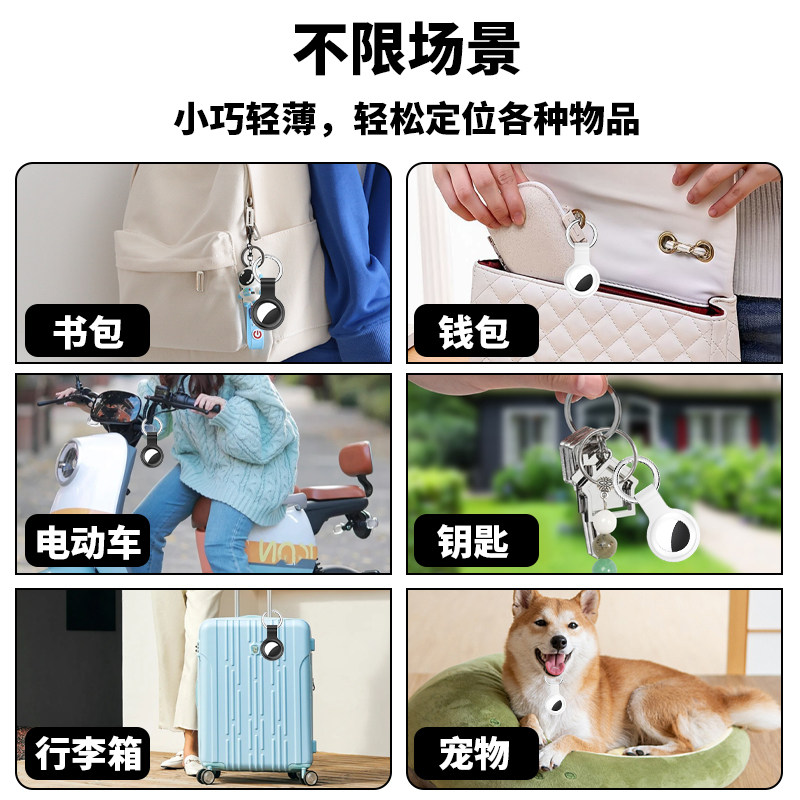 不限场景

小巧轻薄，轻松定位各种物品

书包

钱包

电动车

钥匙

行李箱

宠物