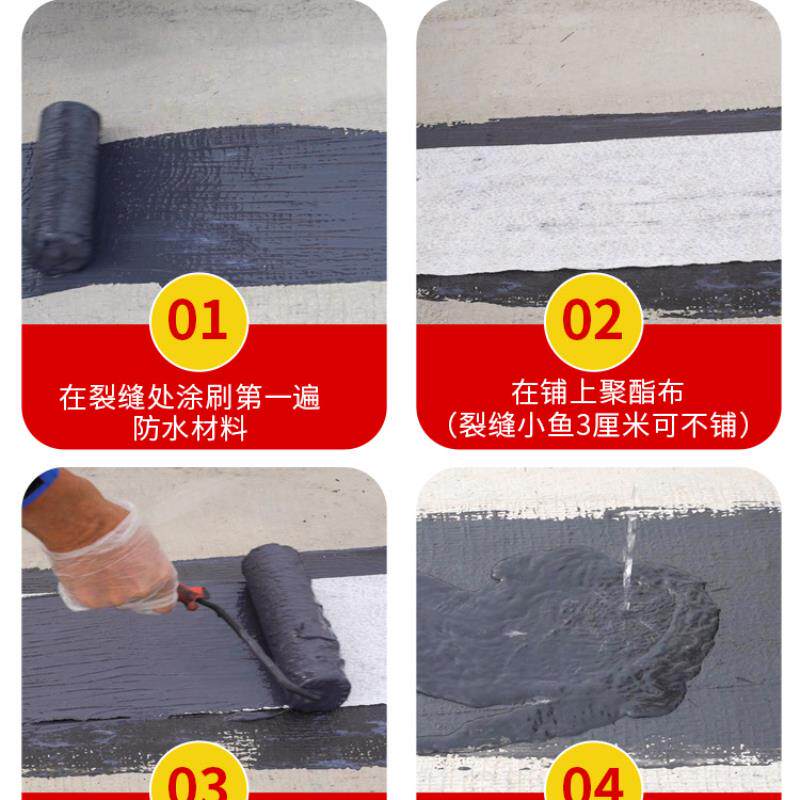 01

在裂缝处涂刷第一遍防水材料

02

在铺上聚酯布
（裂缝小鱼3厘米可不铺）

03

04