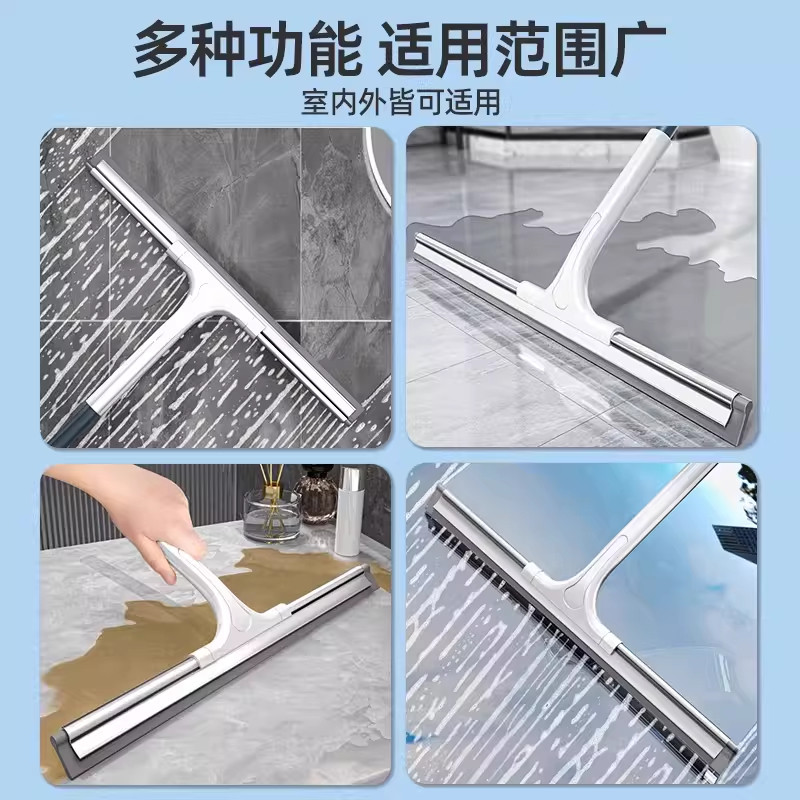 多种功能 适用范围广

室内外皆可适用