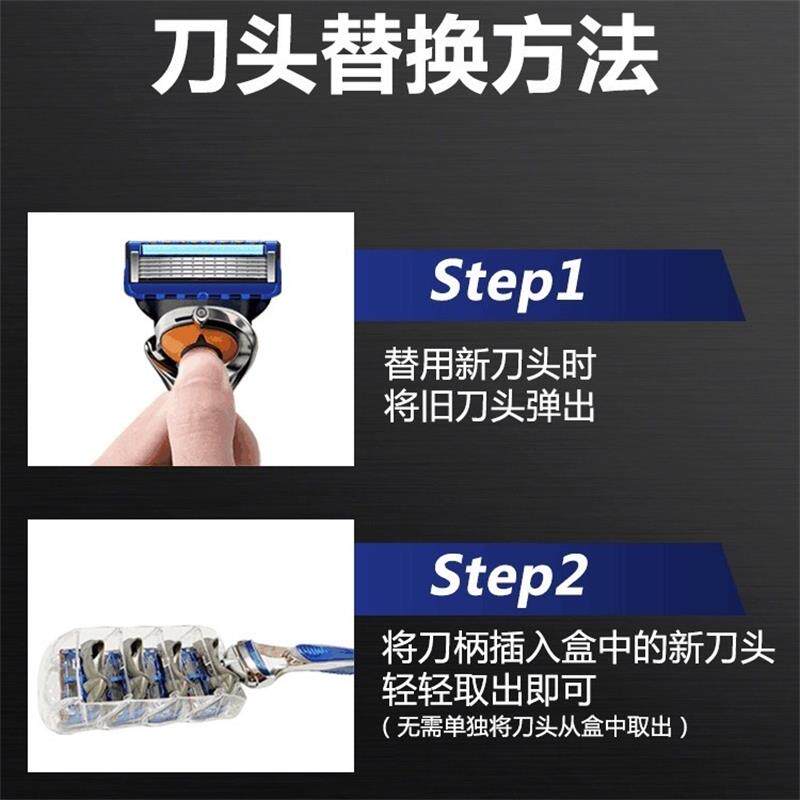 刀头替换方法

Step1

替用新刀头时
将旧刀头弹出

Step2

将刀柄插入盒中的新刀头
轻轻取出即可
（无需单独将刀头从盒中取出）