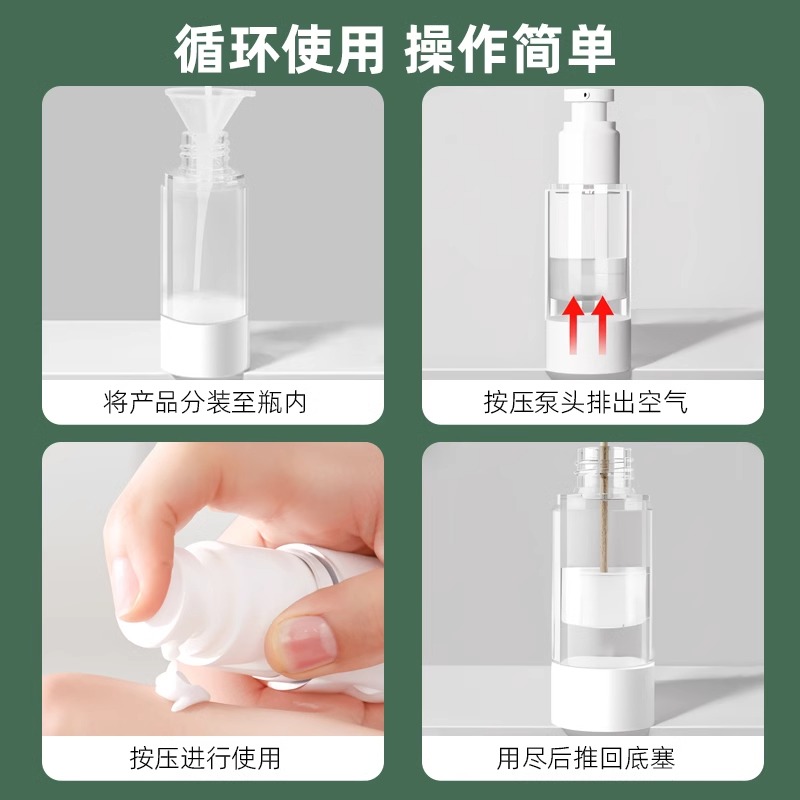 循环使用 操作简单

将产品分装至瓶内

按压泵头排出空气

按压进行使用

用尽后推回底塞