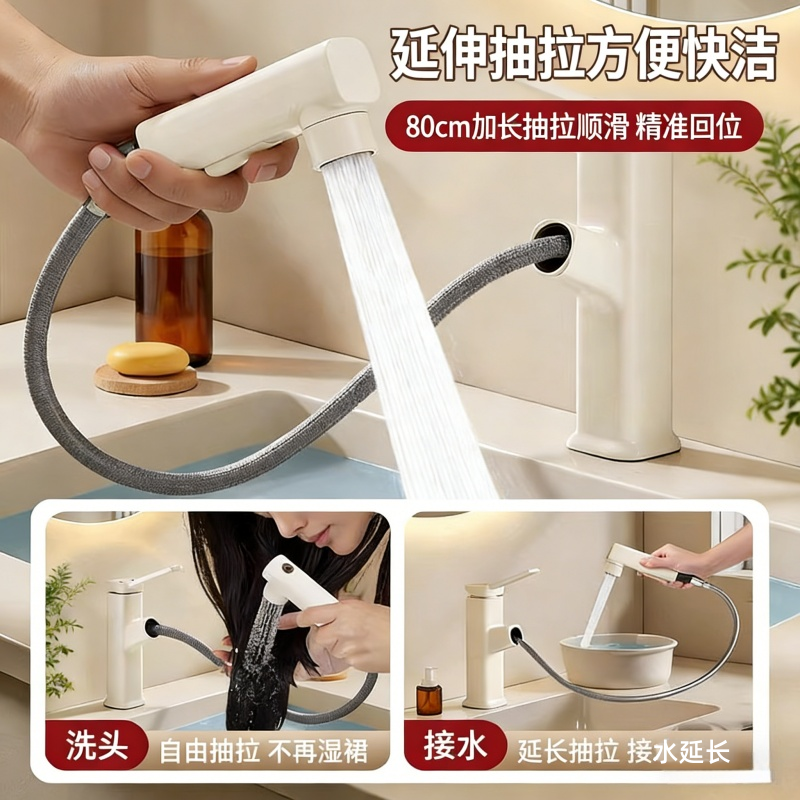 延伸抽拉方便快洁

80cm加长抽拉顺滑 精准回位

洗头 自由抽拉 不再湿裙

接水 延长抽拉 接水延长