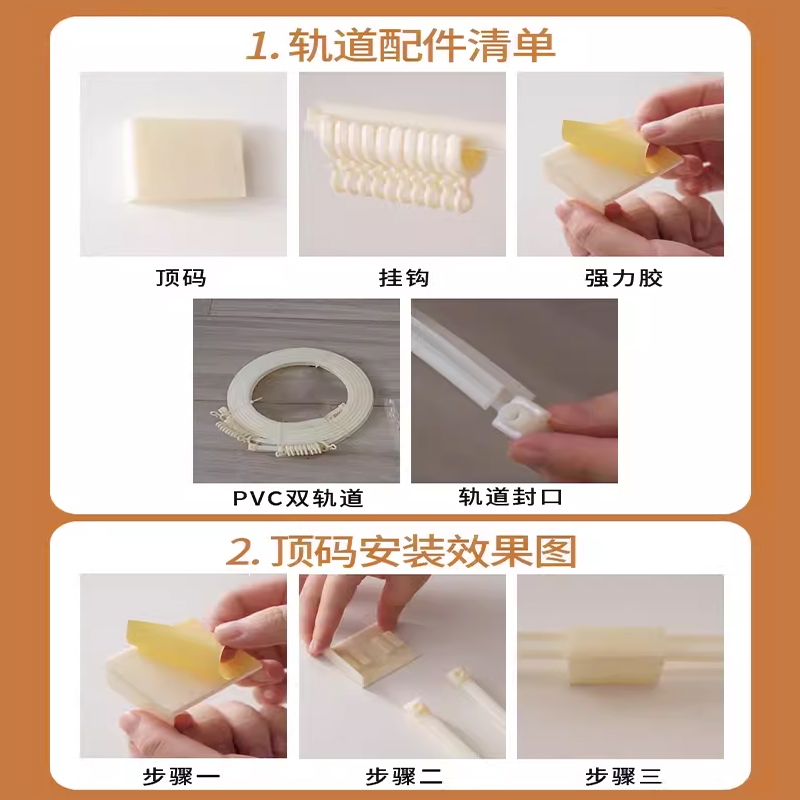 1. 轨道配件清单

顶码

挂钩

强力胶

PVC双轨道

轨道封口

2. 顶码安装效果图

步骤一

步骤二

步骤三