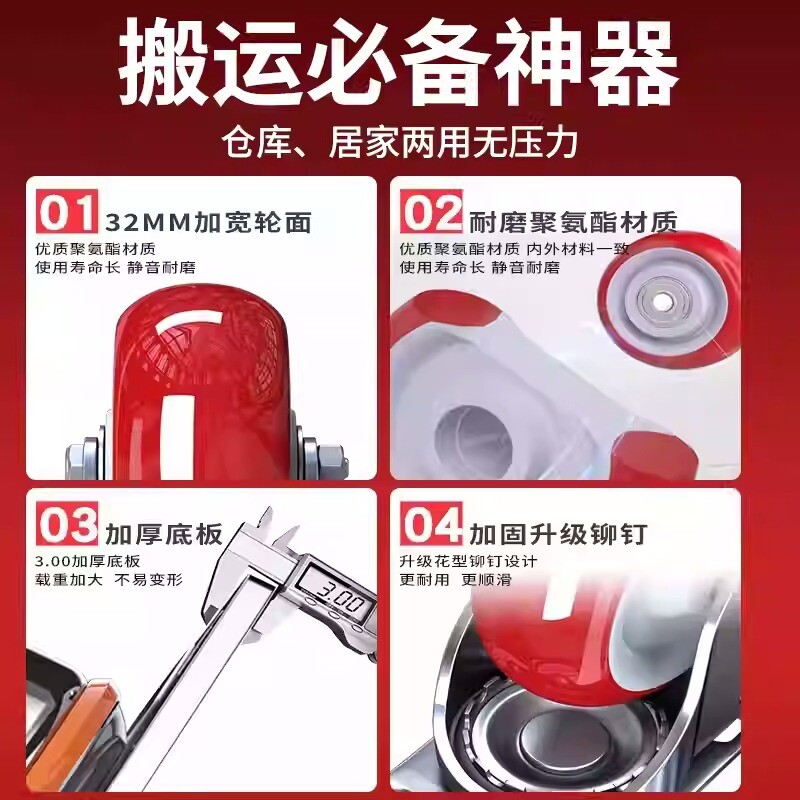 搬运必备神器

仓库、居家两用无压力

01 32MM加宽轮面

优质聚氨酯材质
使用寿命长 静音耐磨

02 耐磨聚氨酯材质

优质聚氨酯材质 内外材料一致
使用寿命长 静音耐磨

03 加厚底板

3.00加厚底板
载重加大 不易变形

3.00

04 加固升级铆钉

升级花型铆钉设计
更耐用 更顺滑