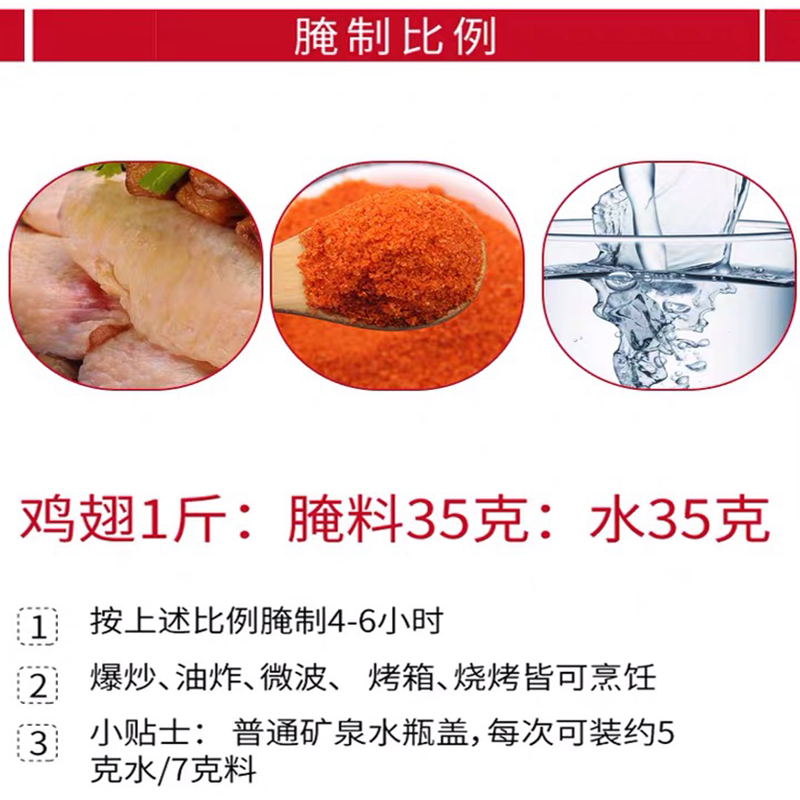 腌制比例

鸡翅1斤：腌料35克：水35克

1 按上述比例腌制4-6小时

2 爆炒、油炸、微波、 烤箱、烧烤皆可烹饪

3 小贴士： 普通矿泉水瓶盖，每次可装约5克水/7克料