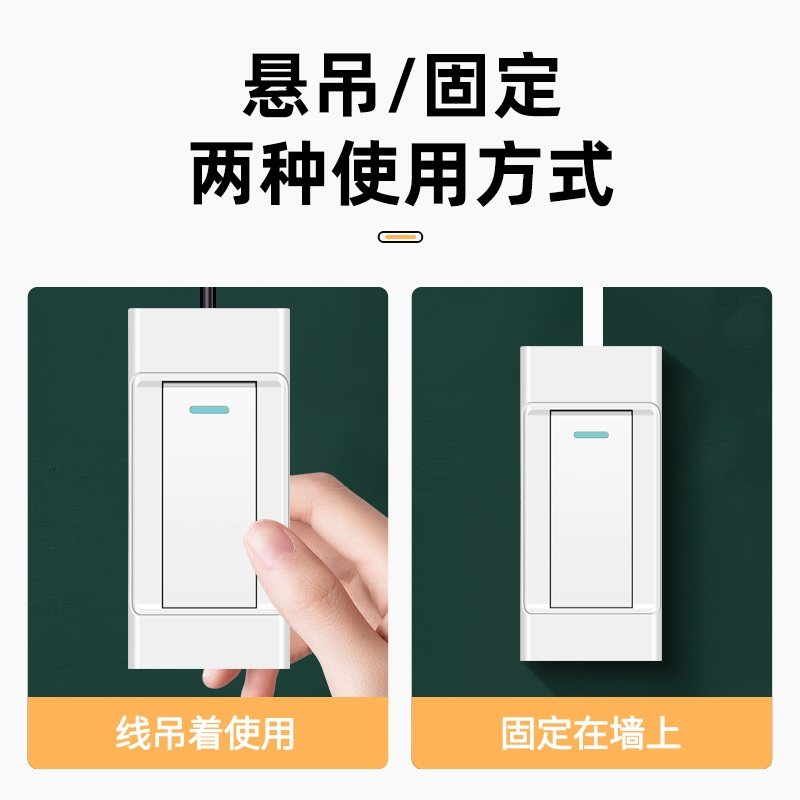 悬吊/固定
两种使用方式

线吊着使用

固定在墙上