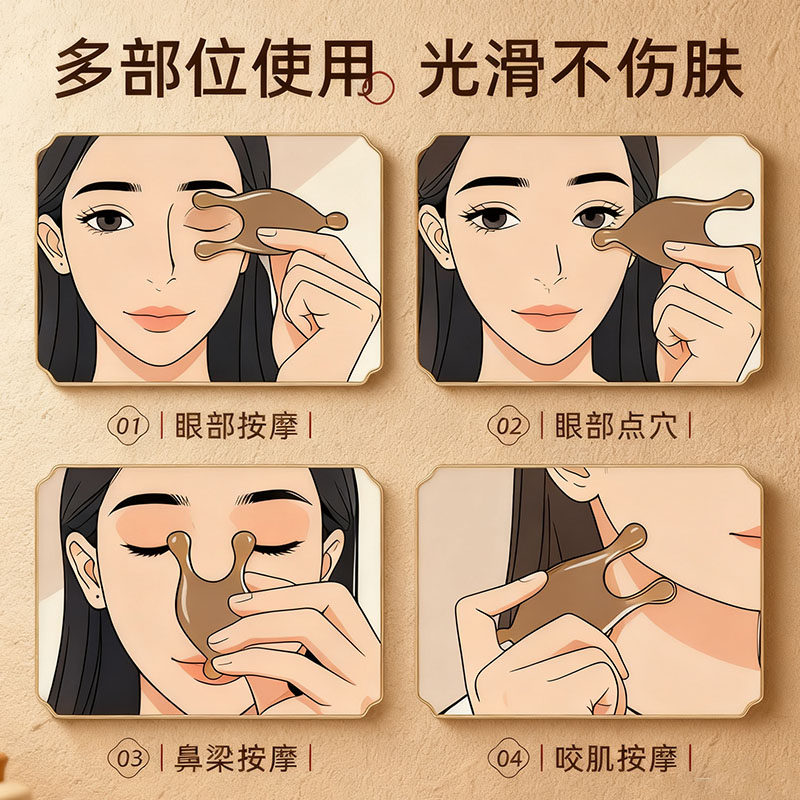 多部位使用 光滑不伤肤

01 | 眼部按摩 |

02 | 眼部点穴 |

03 | 鼻梁按摩 |

04 | 咬肌按摩 |