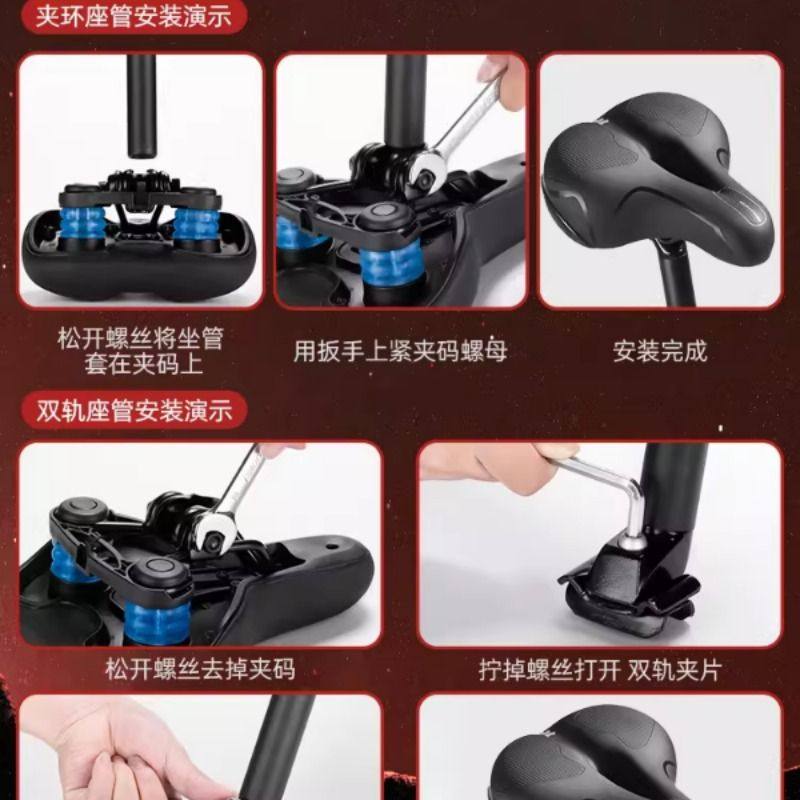 夹环座管安装演示

松开螺丝将坐管套在夹码上

用扳手上紧夹码螺母

安装完成

双轨座管安装演示

松开螺丝去掉夹码

拧掉螺丝打开 双轨夹片