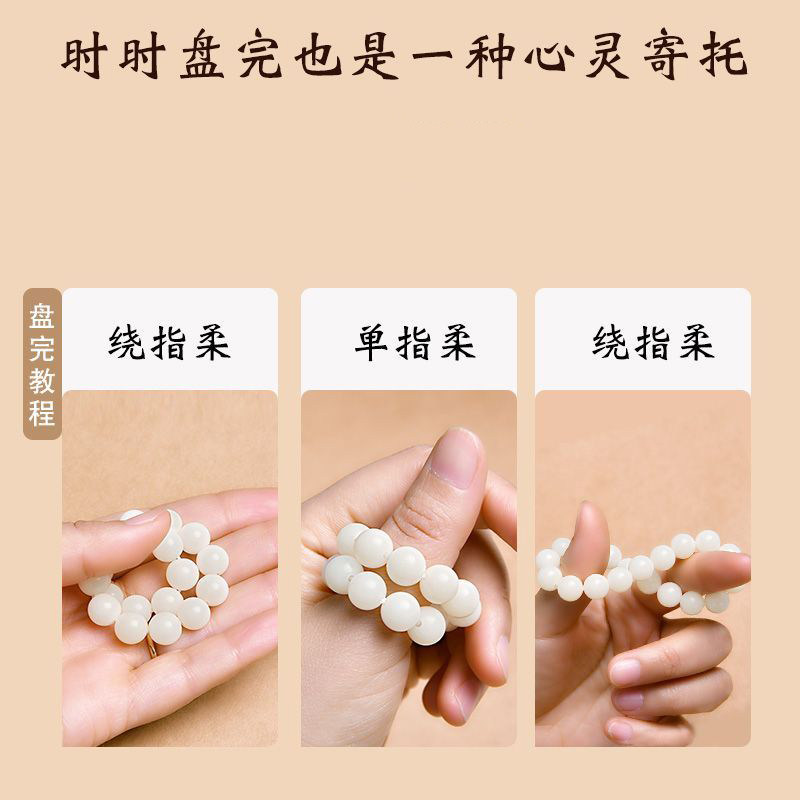 时时盘完也是一种心灵寄托

盘完教程

绕指柔

单指柔

绕指柔