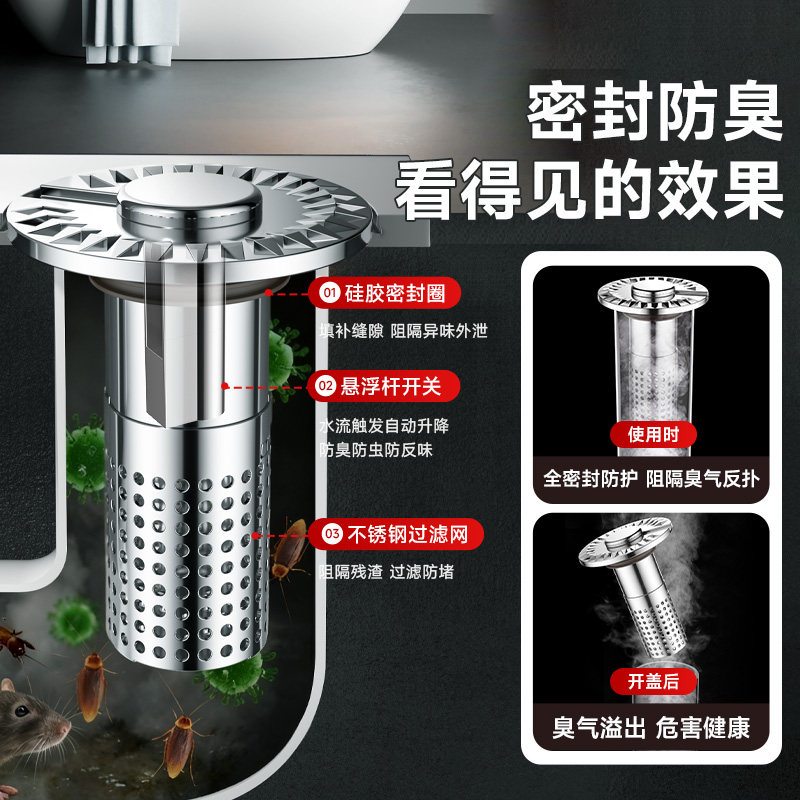 密封防臭
看得见的效果

01 硅胶密封圈
填补缝隙 阻隔异味外泄

02 悬浮杆开关
水流触发自动升降
防臭防虫防反味

03 不锈钢过滤网
阻隔残渣 过滤防堵

使用时
全密封防护 阻隔臭气反扑

开盖后
臭气溢出 危害健康