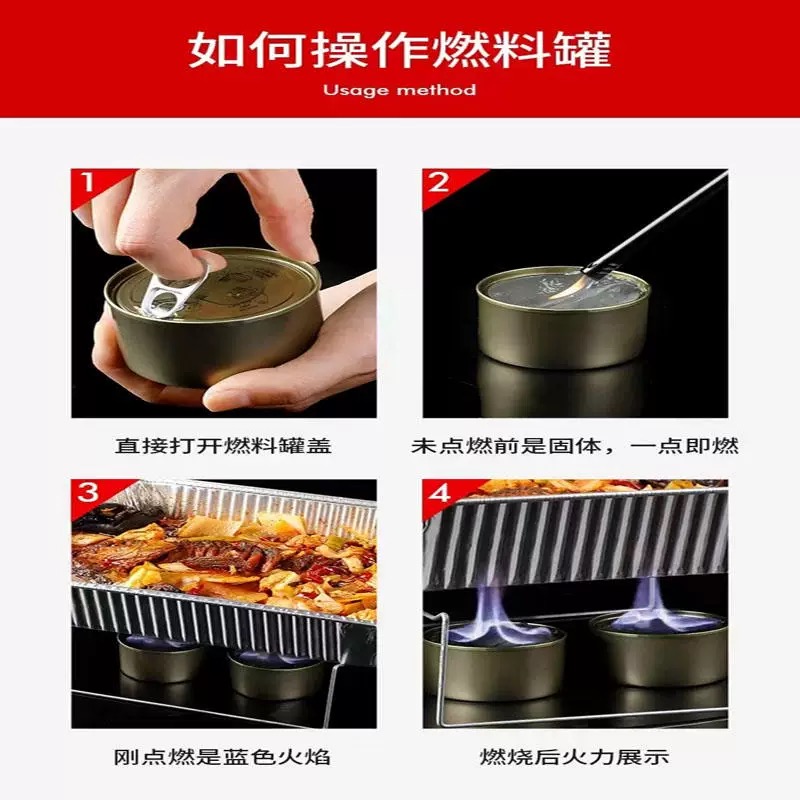 如何操作燃料罐
Usage method

1
直接打开燃料罐盖

2
未点燃前是固体，一点即燃

3
刚点燃是蓝色火焰

4
燃烧后火力展示