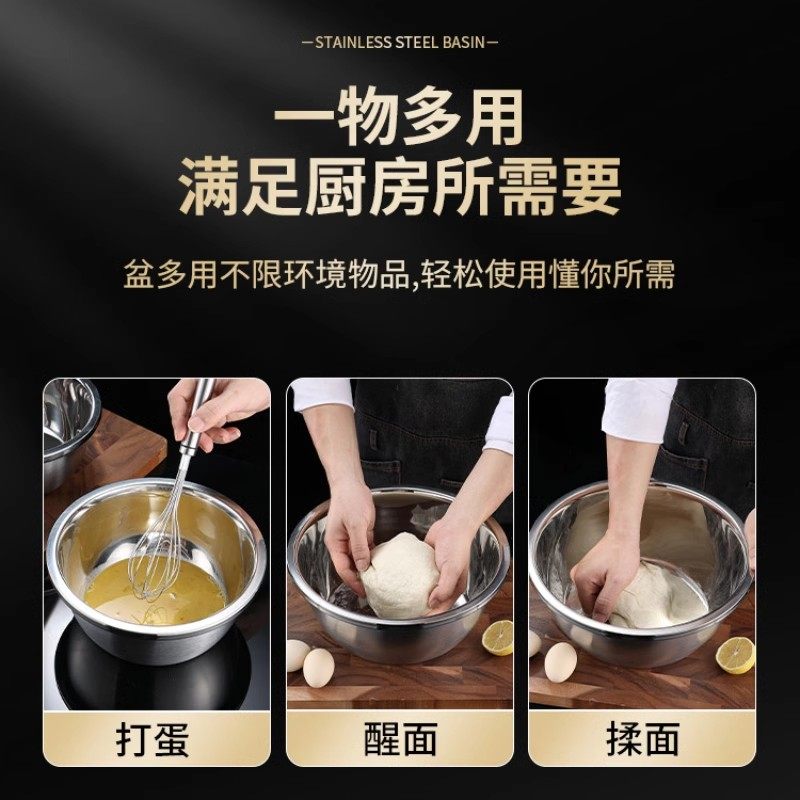 —STAINLESS STEEL BASIN—

一物多用
满足厨房所需要

盆多用不限环境物品,轻松使用懂你所需

打蛋

醒面

揉面