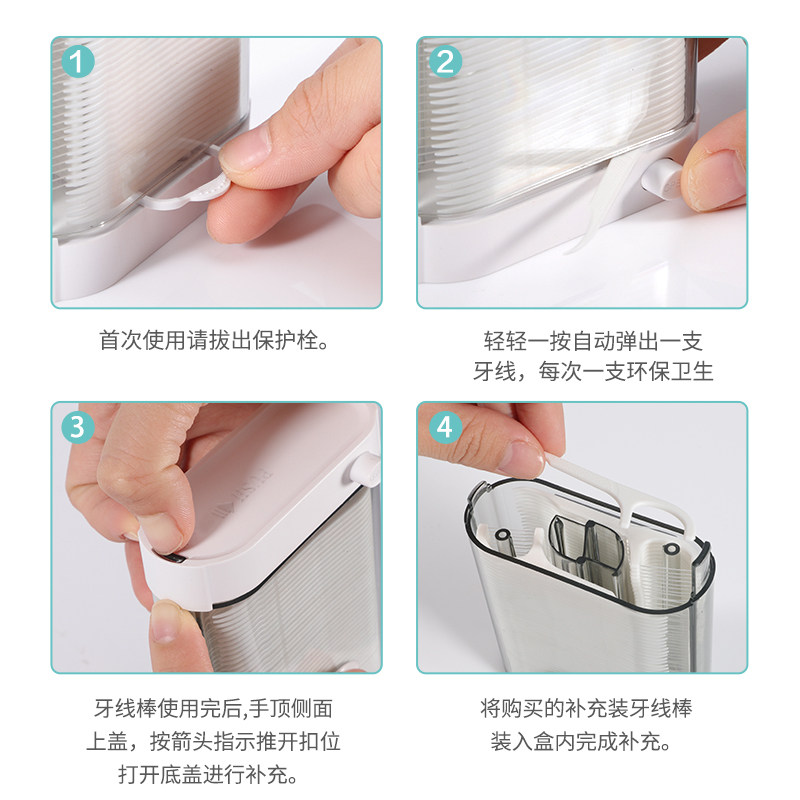 1

首次使用请拔出保护栓。

2

轻轻一按自动弹出一支牙线，每次一支环保卫生

3

牙线棒使用完后,手顶侧面上盖，按箭头指示推开扣位打开底盖进行补充。

4

将购买的补充装牙线棒装入盒内完成补充。