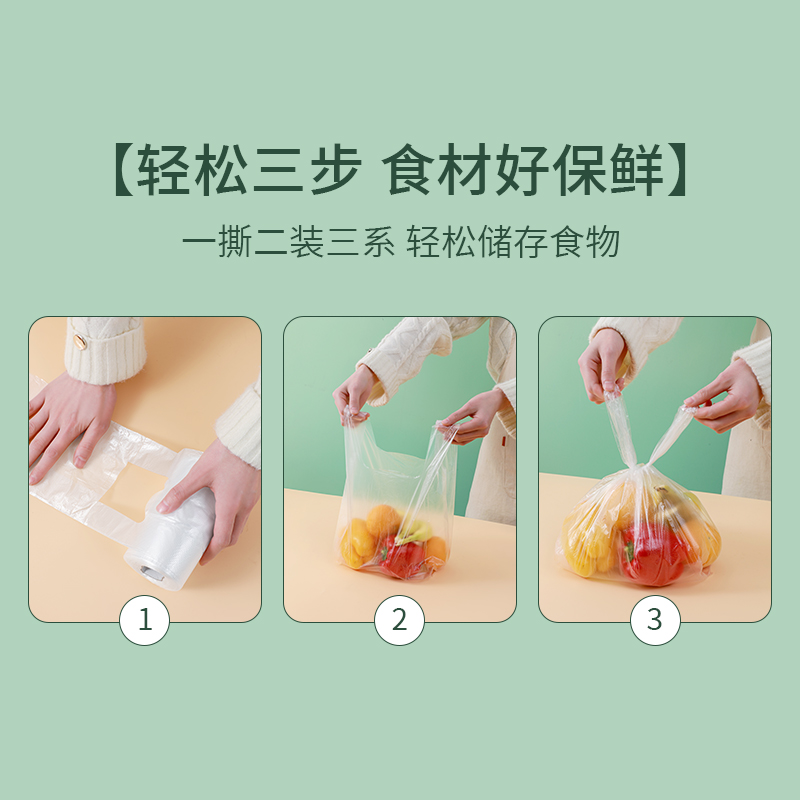 【轻松三步 食材好保鲜】

一撕二装三系 轻松储存食物

1

2

3