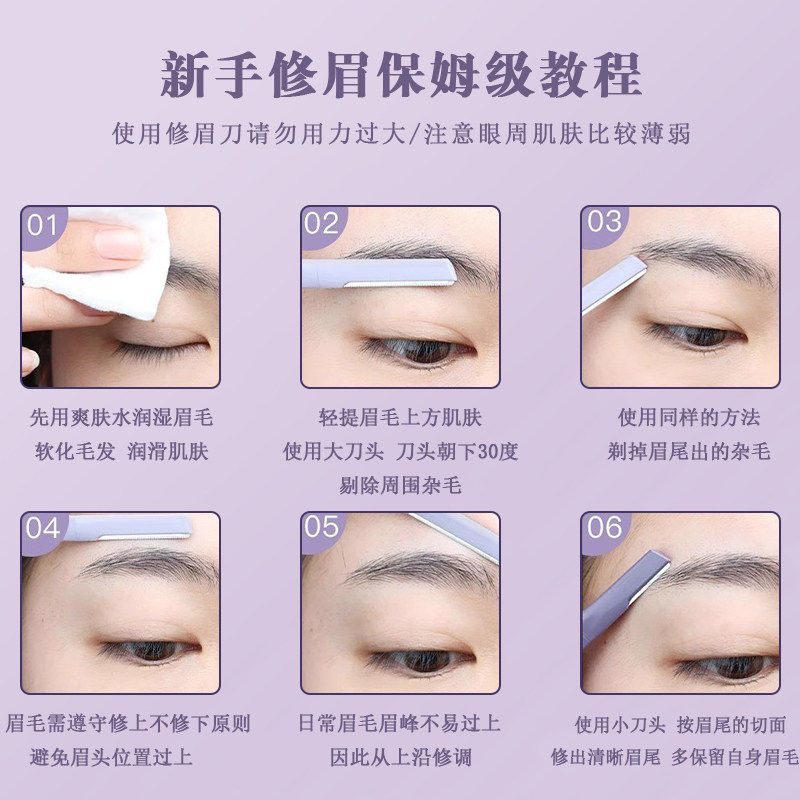 新手修眉保姆级教程

使用修眉刀请勿用力过大/注意眼周肌肤比较薄弱

01

先用爽肤水润湿眉毛
软化毛发 润滑肌肤

02

轻提眉毛上方肌肤
使用大刀头 刀头朝下30度
剔除周围杂毛

03

使用同样的方法
剃掉眉尾出的杂毛

04

眉毛需遵守修上不修下原则
避免眉头位置过上

05

日常眉毛眉峰不易过上
因此从上沿修调

06

使用小刀头 按眉尾的切面
修出清晰眉尾 多保留自身眉毛