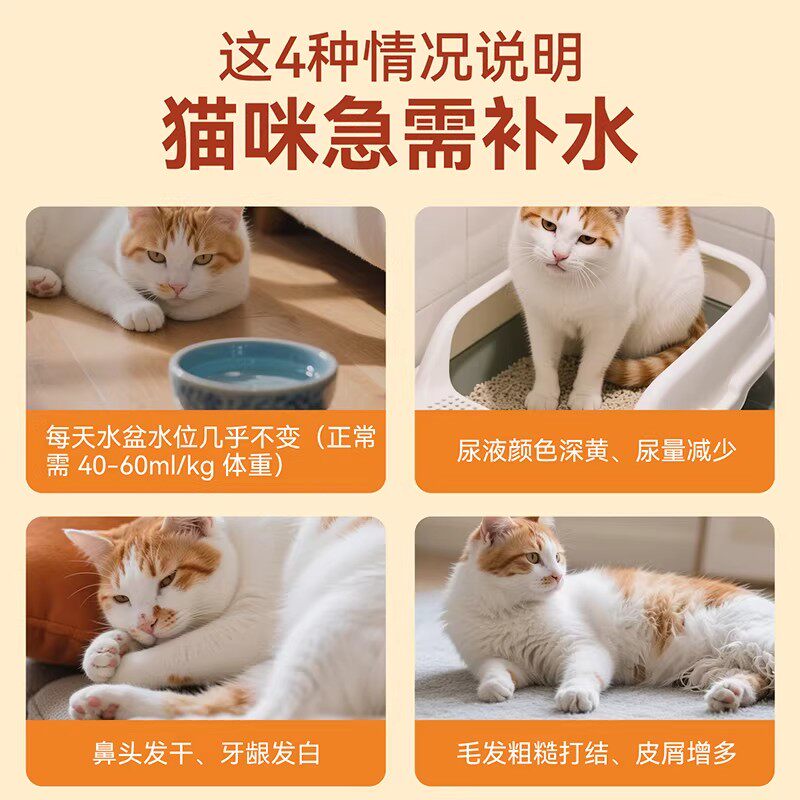 这4种情况说明
猫咪急需补水

每天水盆水位几乎不变（正常需 40-60ml/kg 体重）

尿液颜色深黄、尿量减少

鼻头发干、牙龈发白

毛发粗糙打结、皮屑增多