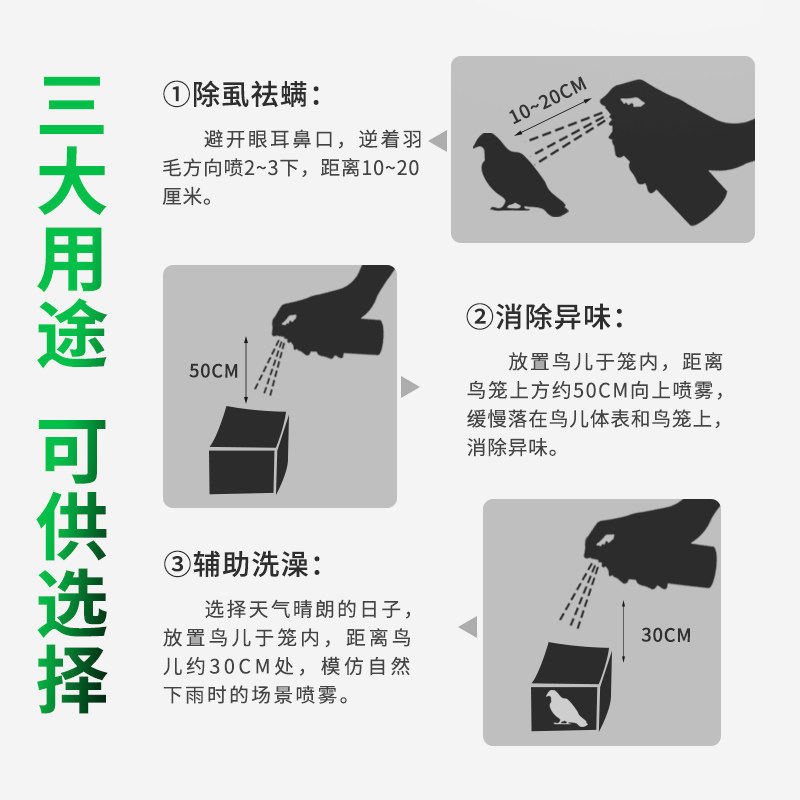 三大用途

可供选择

①除虱祛螨：

避开眼耳鼻口，逆着羽毛方向喷2~3下，距离10~20厘米。

10~20CM

50CM

②消除异味：

放置鸟儿于笼内，距离鸟笼上方约50CM向上喷雾，缓慢落在鸟儿体表和鸟笼上，消除异味。

③辅助洗澡：

选择天气晴朗的日子，放置鸟儿于笼内，距离鸟儿约30CM处，模仿自然下雨时的场景喷雾。

30CM