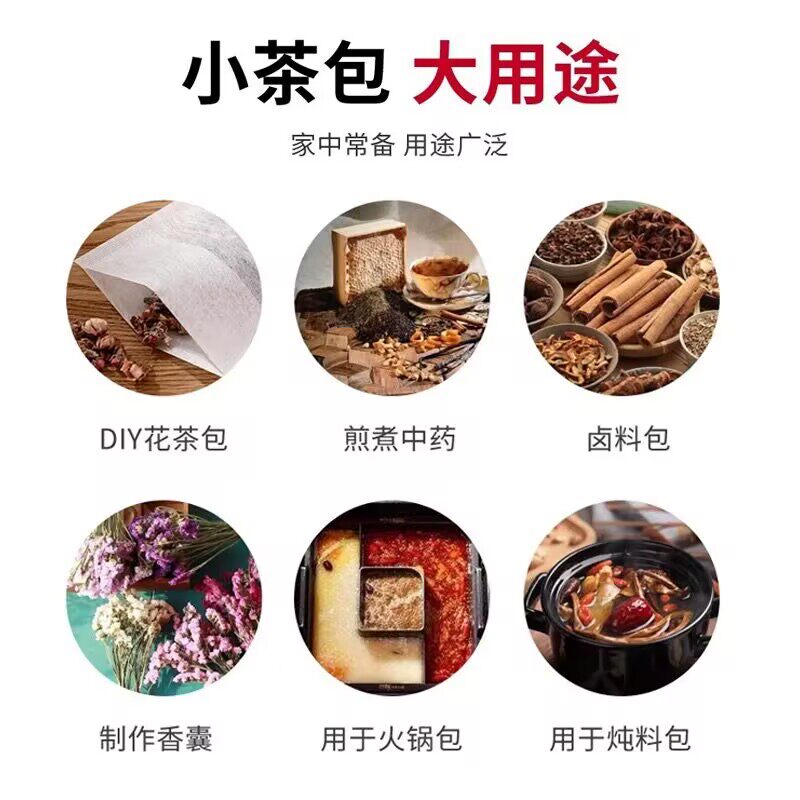 小茶包 大用途

家中常备 用途广泛

DIY花茶包

煎煮中药

卤料包

制作香囊

用于火锅包

用于炖料包