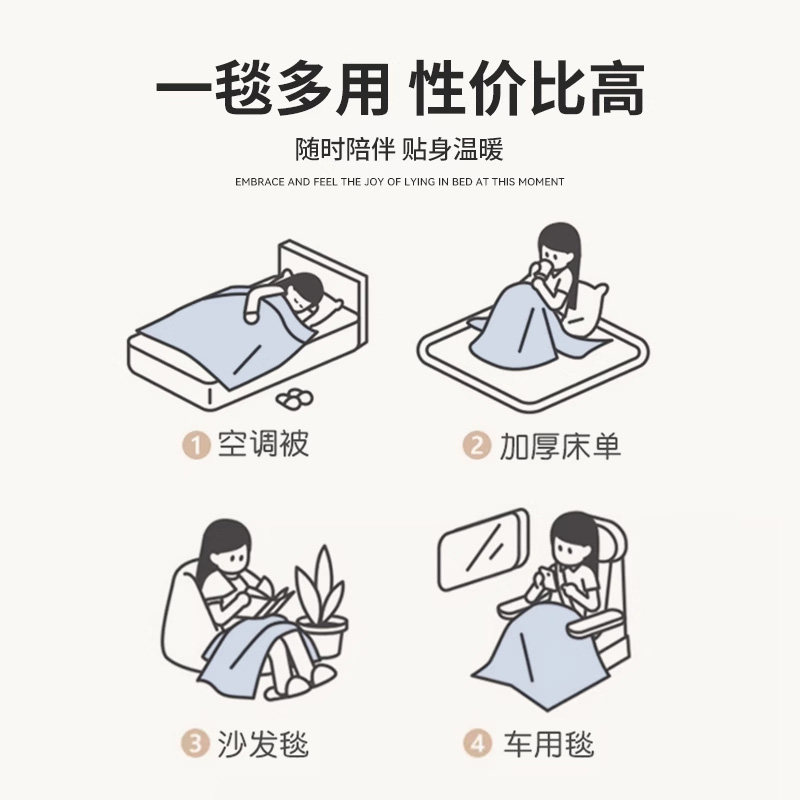 一毯多用 性价比高

随时陪伴 贴身温暖

EMBRACE AND FEEL THE JOY OF LYING IN BED AT THIS MOMENT

1 空调被

2 加厚床单

3 沙发毯

4 车用毯