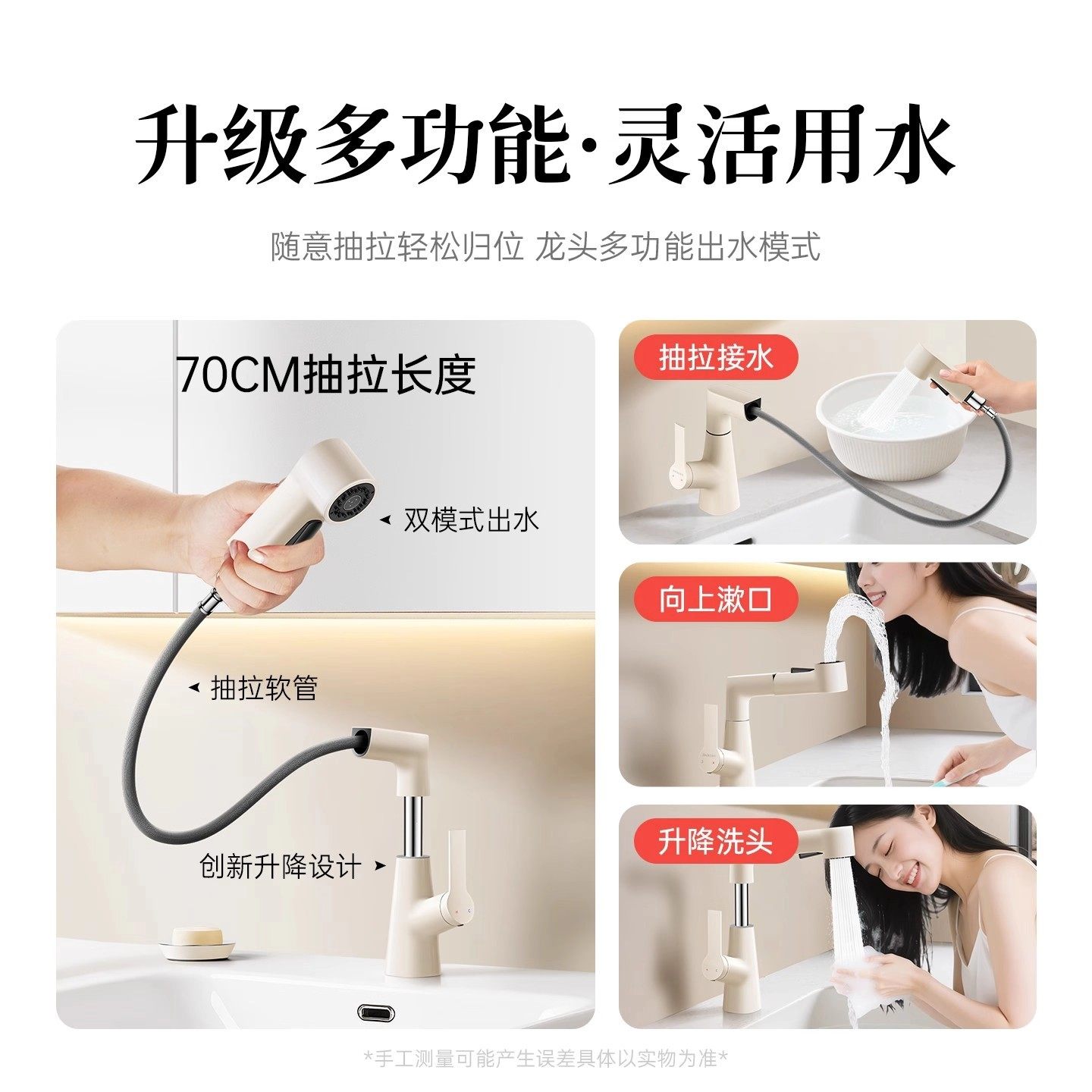 升级多功能·灵活用水

随意抽拉轻松归位 龙头多功能出水模式

70CM抽拉长度

双模式出水

抽拉软管

创新升降设计

抽拉接水

向上漱口

升降洗头

*手工测量可能产生误差具体以实物为准*