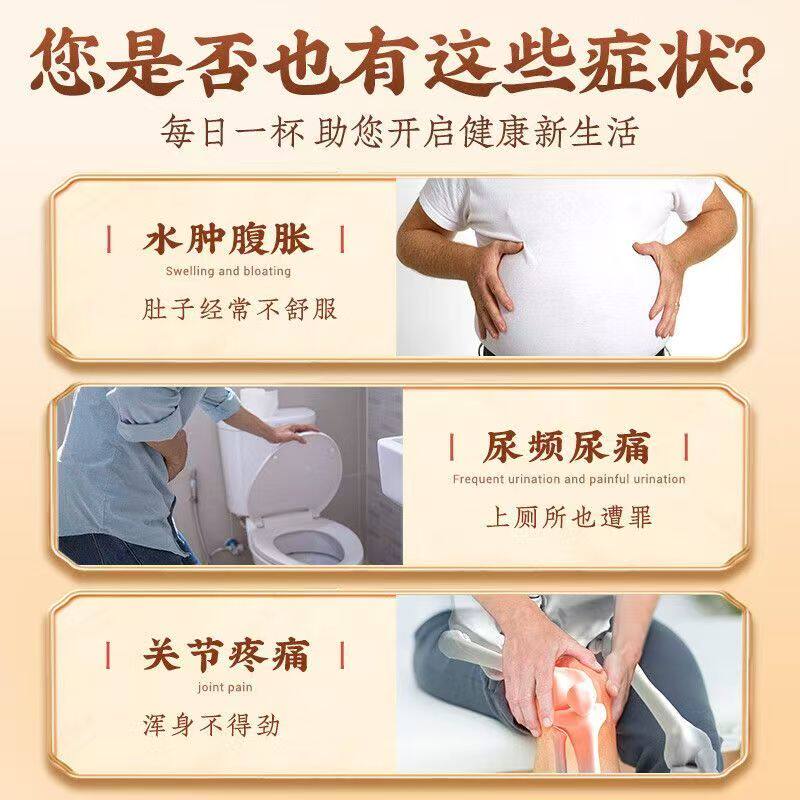 您是否也有这些症状?
每日一杯 助您开启健康新生活

水肿腹胀
Swelling and bloating
肚子经常不舒服

尿频尿痛
Frequent urination and painful urination
上厕所也遭罪

关节疼痛
joint pain
浑身不得劲