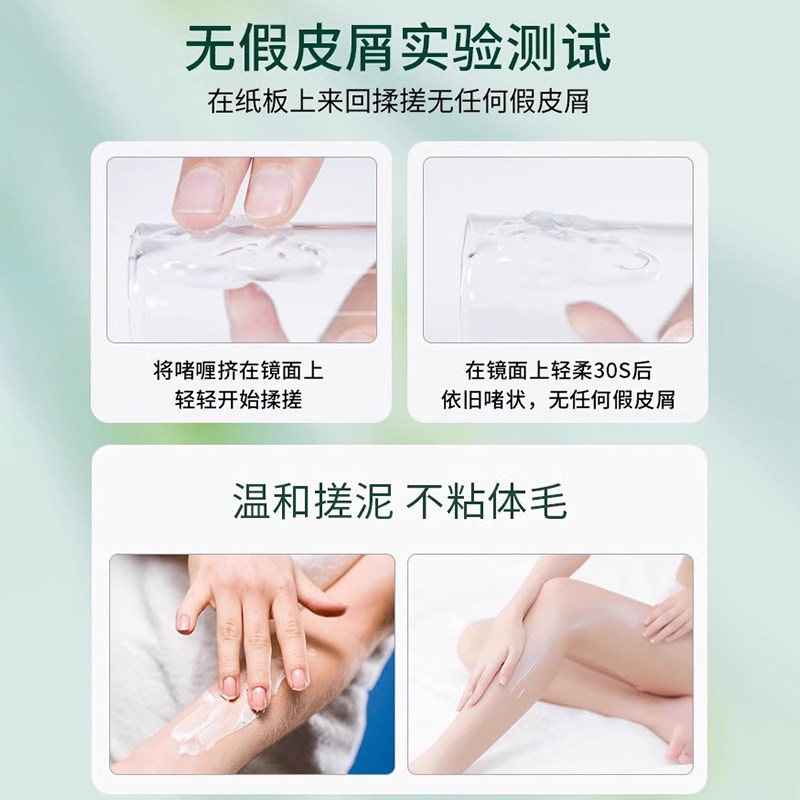 无假皮屑实验测试
在纸板上来回揉搓无任何假皮屑

将啫喱挤在镜面上
轻轻开始揉搓

在镜面上轻柔30S后
依旧啫状，无任何假皮屑

温和搓泥 不粘体毛