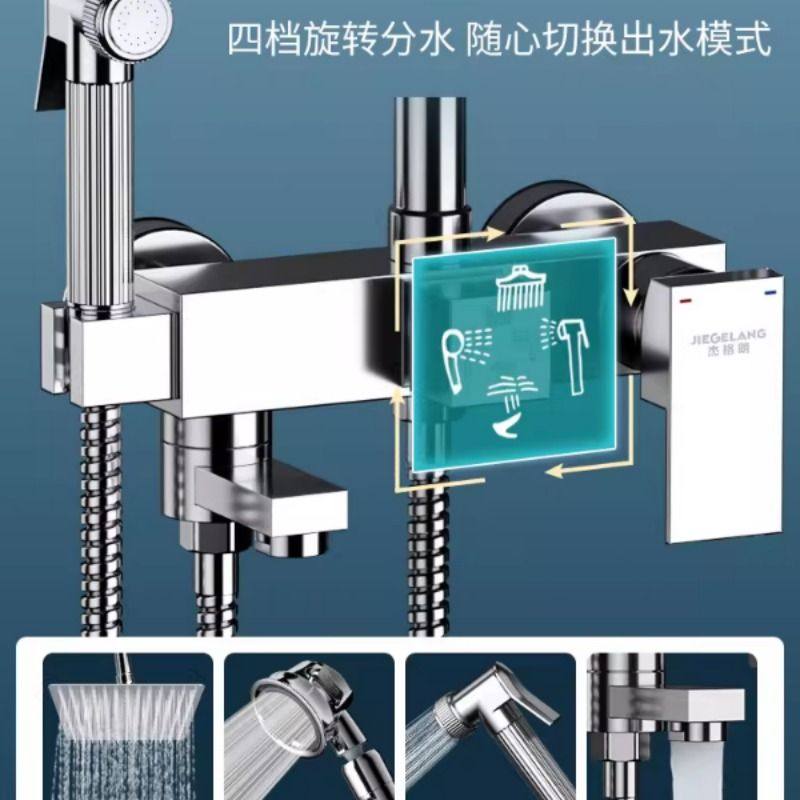 四档旋转分水 随心切换出水模式

JIEGELANG
杰格朗