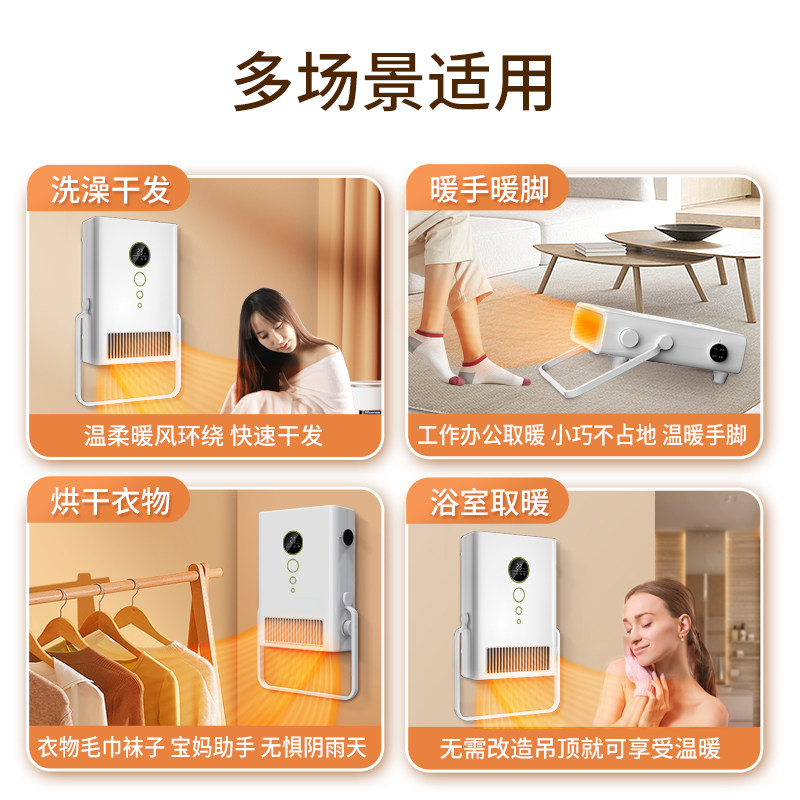 多场景适用

洗澡干发

温柔暖风环绕 快速干发

暖手暖脚

工作办公取暖 小巧不占地 温暖手脚

烘干衣物

衣物毛巾袜子 宝妈助手 无惧阴雨天

浴室取暖

无需改造吊顶就可享受温暖