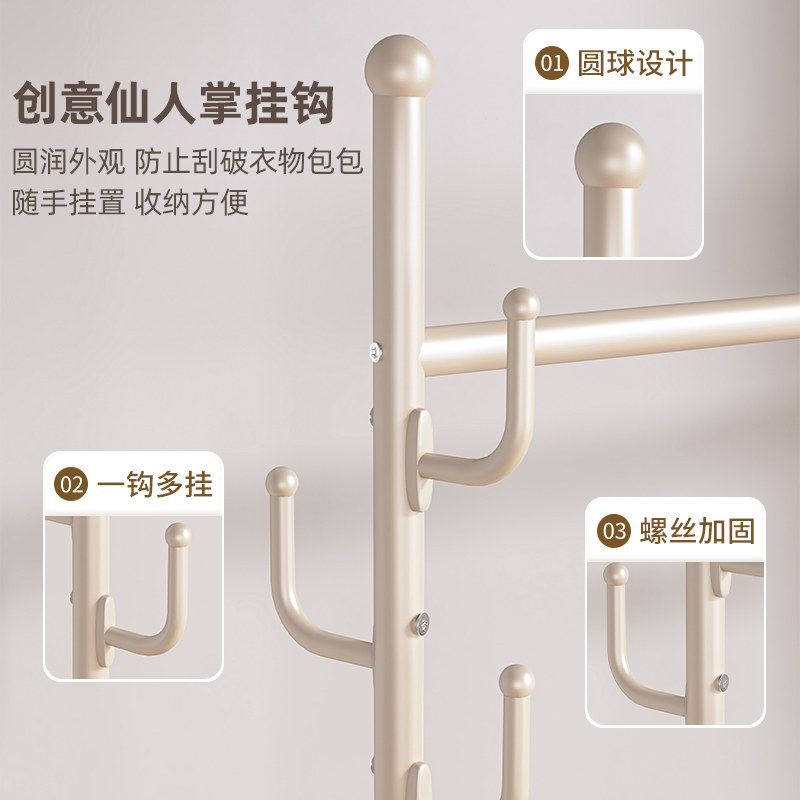 创意仙人掌挂钩
圆润外观 防止刮破衣物包包
随手挂置 收纳方便

01 圆球设计

02 一钩多挂

03 螺丝加固