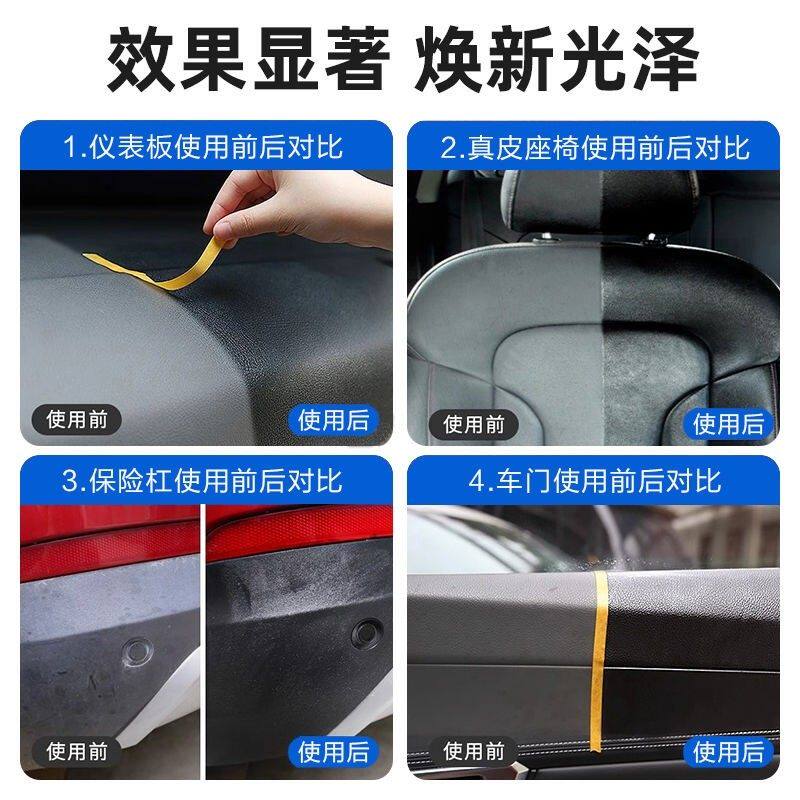 效果显著 焕新光泽

1.仪表板使用前后对比

使用前

使用后

2.真皮座椅使用前后对比

使用前

使用后

3.保险杠使用前后对比

使用前

使用后

4.车门使用前后对比

使用前

使用后