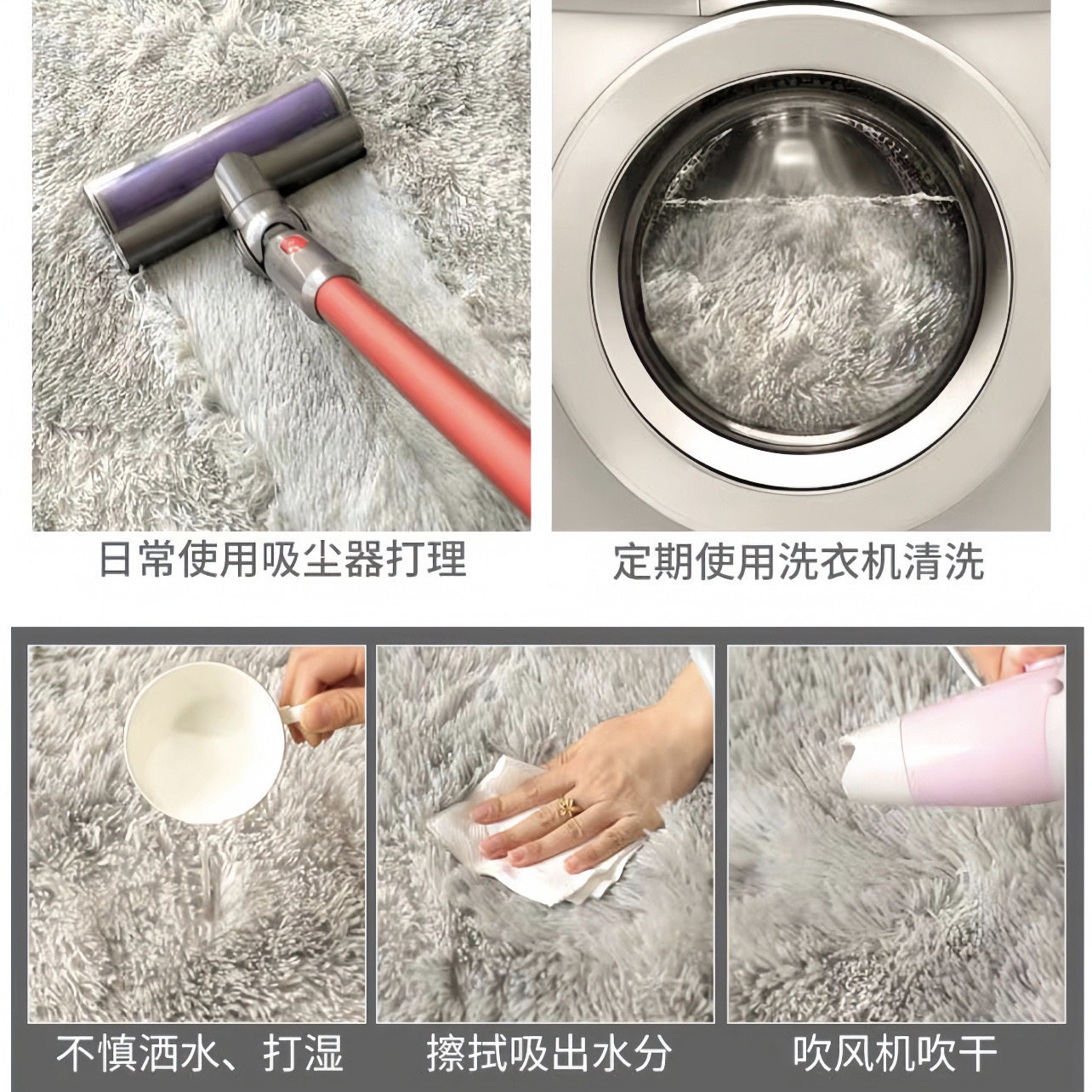 日常使用吸尘器打理

定期使用洗衣机清洗

不慎洒水、打湿

擦拭吸出水分

吹风机吹干