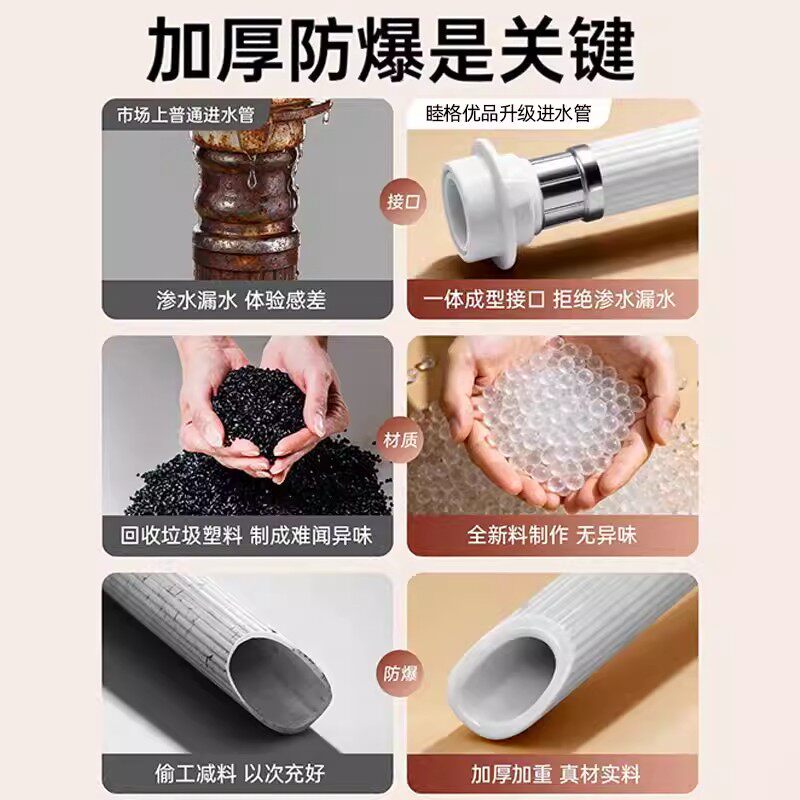 加厚防爆是关键

市场上普通进水管

睦格优品升级进水管

接口

渗水漏水 体验感差

一体成型接口 拒绝渗水漏水

材质

回收垃圾塑料 制成难闻异味

全新料制作 无异味

防爆

偷工减料 以次充好

加厚加重 真材实料