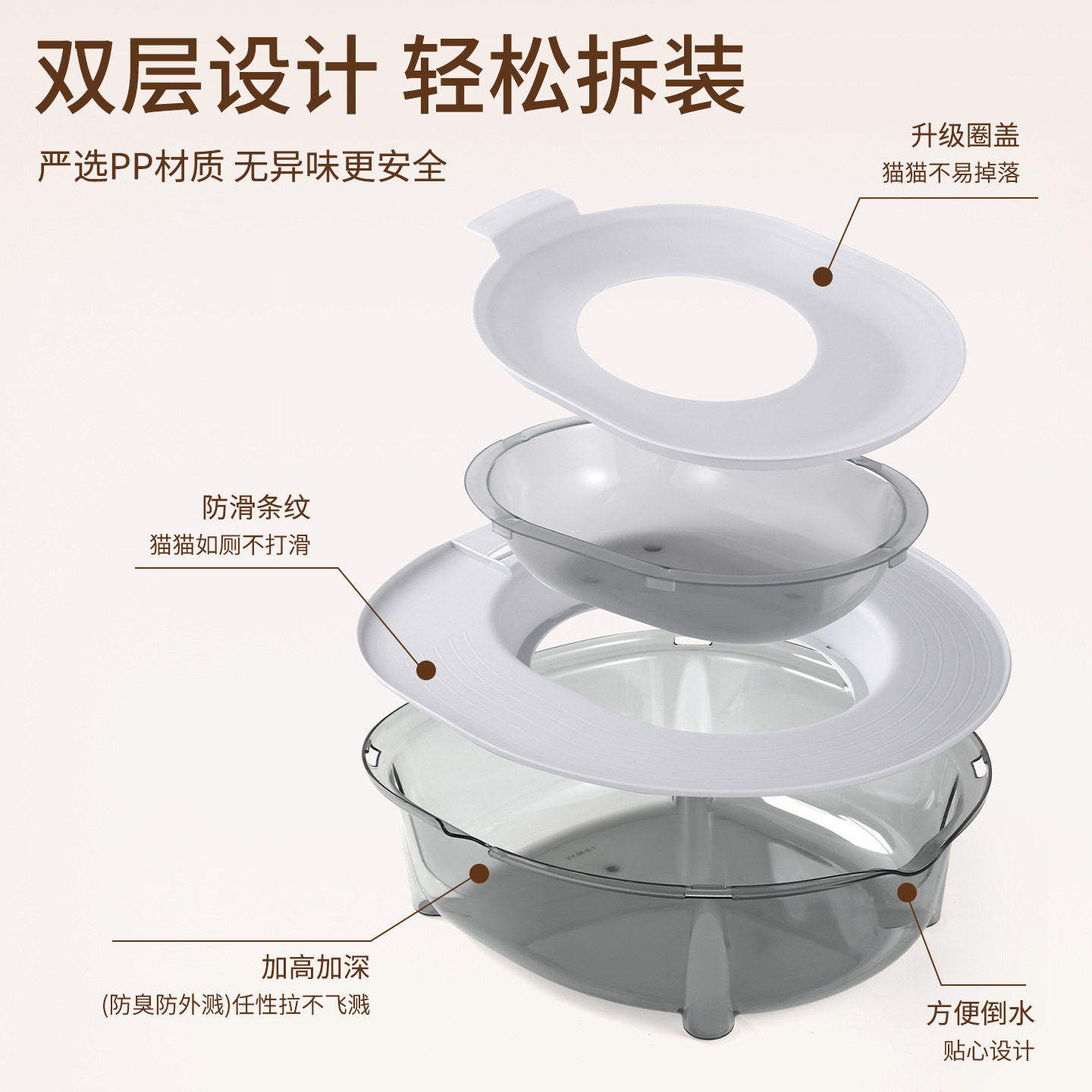 双层设计 轻松拆装

严选PP材质 无异味更安全

升级圈盖
猫猫不易掉落

防滑条纹
猫猫如厕不打滑

加高加深
(防臭防外溅)任性拉不飞溅

方便倒水
贴心设计