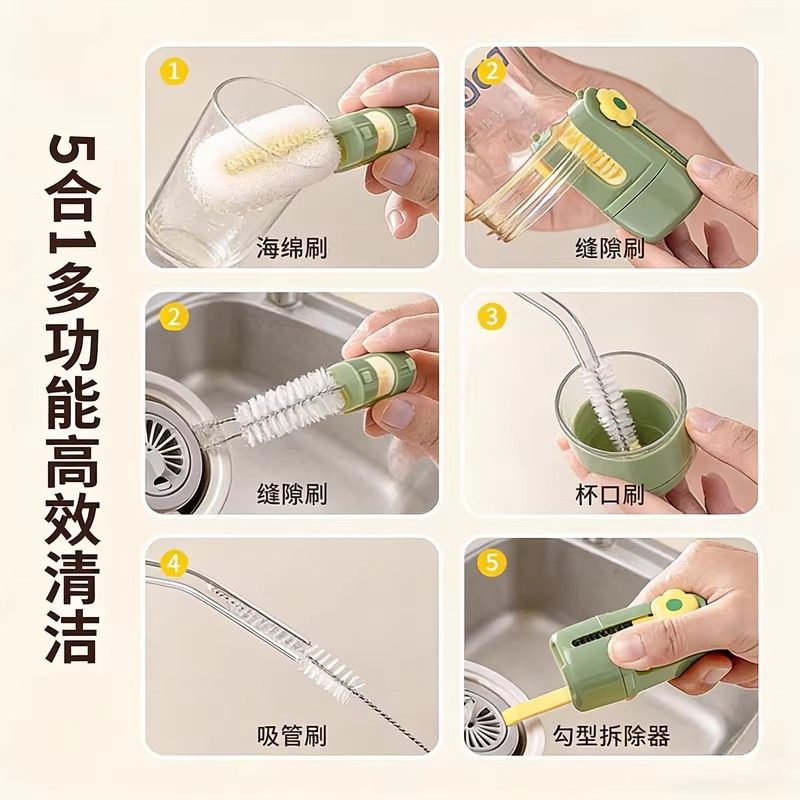 5合1多功能高效清洁

1
海绵刷

2
缝隙刷

2
缝隙刷

3
杯口刷

4
吸管刷

5
勾型拆除器