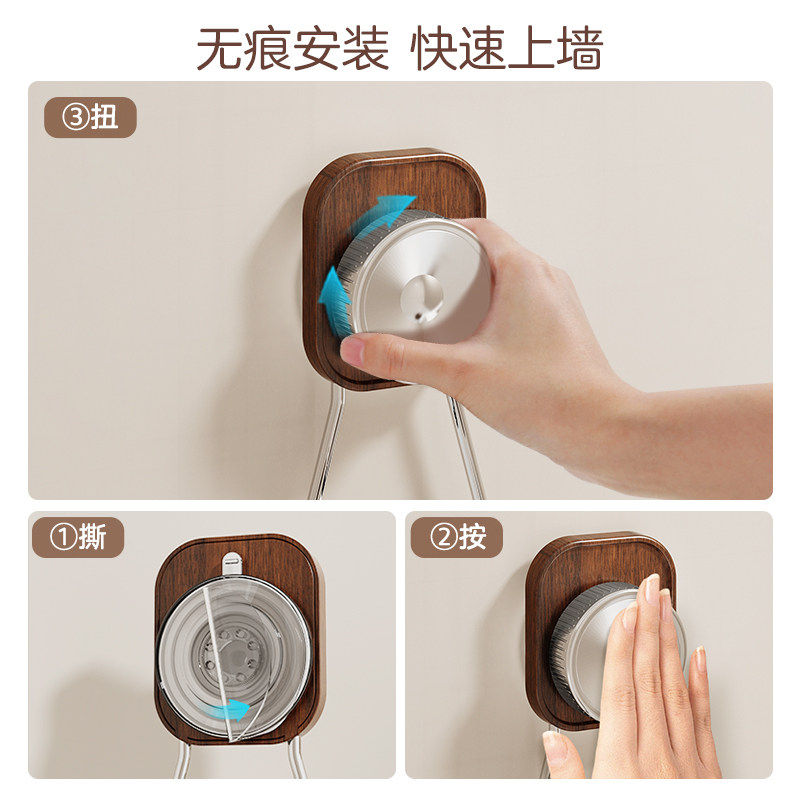 无痕安装 快速上墙

③扭

①撕

②按