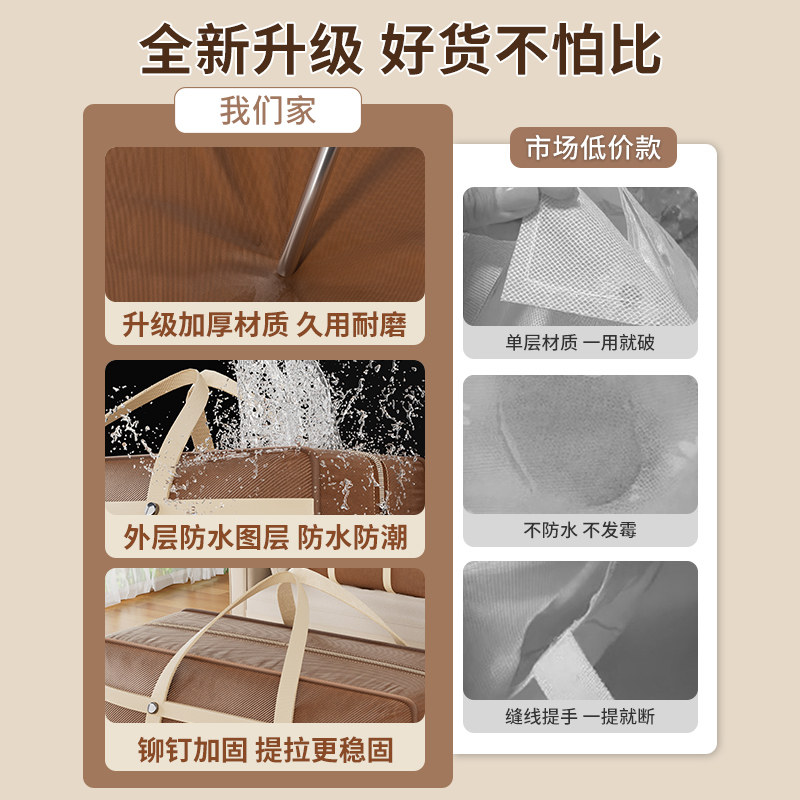 全新升级 好货不怕比

我们家

升级加厚材质 久用耐磨

外层防水图层 防水防潮

铆钉加固 提拉更稳固

市场低价款

单层材质 一用就破

不防水 不发霉

缝线提手 一提就断