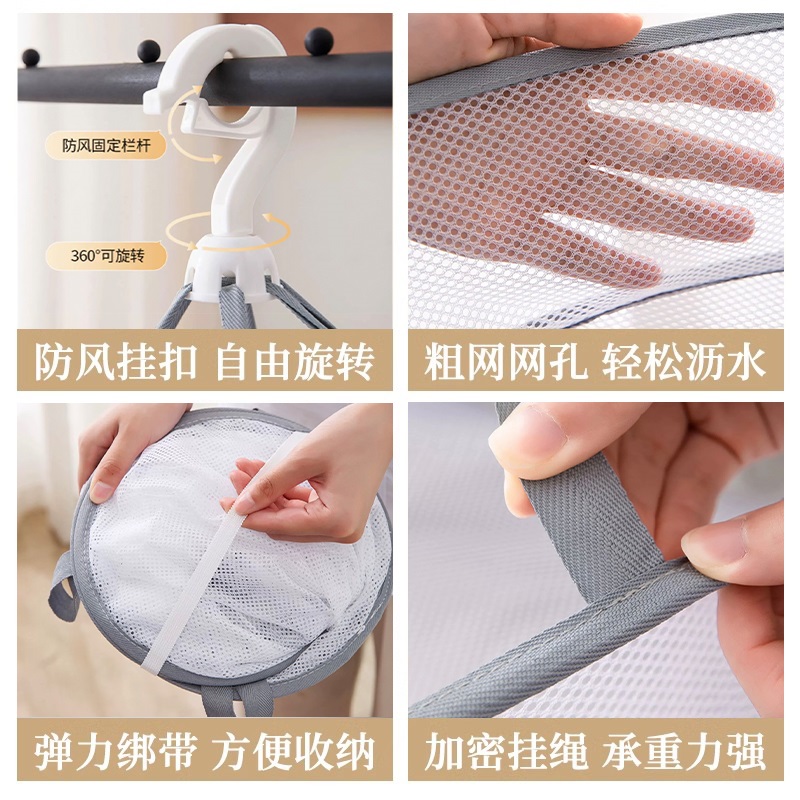 防风固定栏杆

360°可旋转

防风挂扣 自由旋转

粗网网孔 轻松沥水

弹力绑带 方便收纳

加密挂绳 承重力强