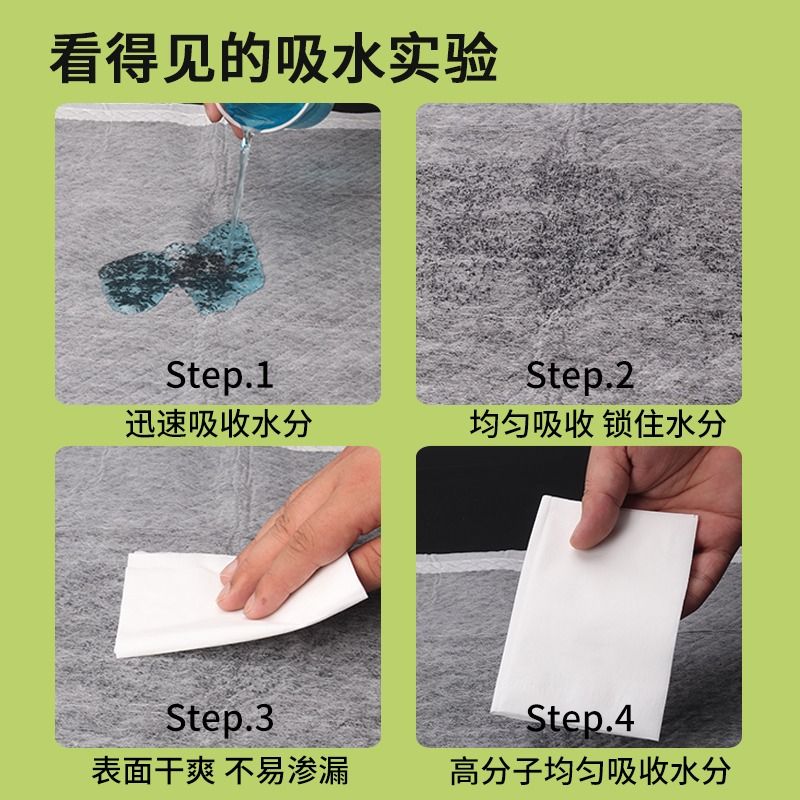 看得见的吸水实验

Step.1
迅速吸收水分

Step.2
均匀吸收 锁住水分

Step.3
表面干爽 不易渗漏

Step.4
高分子均匀吸收水分