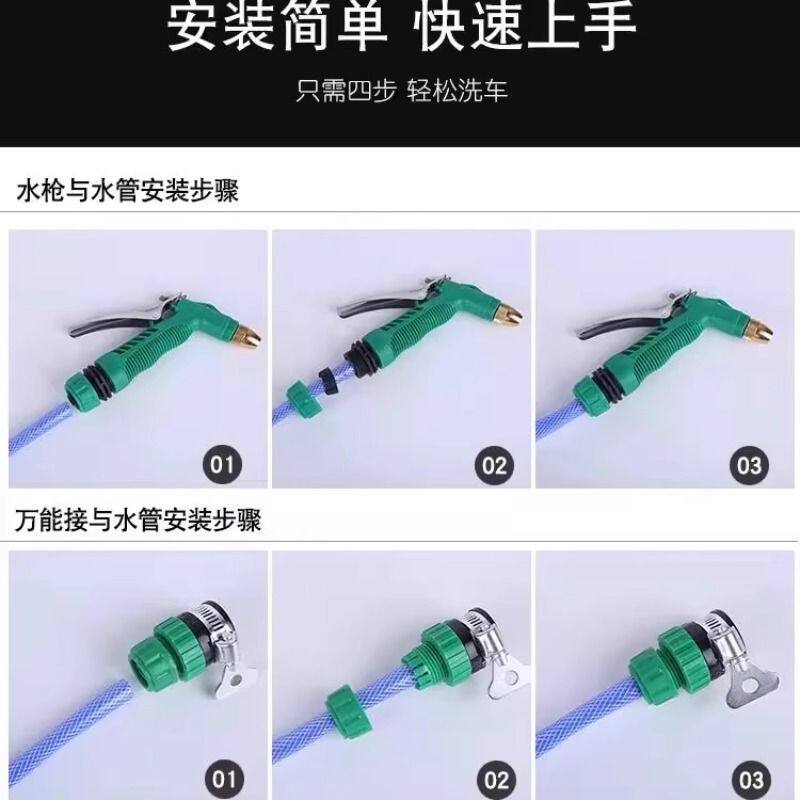 安装简单 快速上手

只需四步 轻松洗车

水枪与水管安装步骤

01

02

03

万能接与水管安装步骤

01

02

03