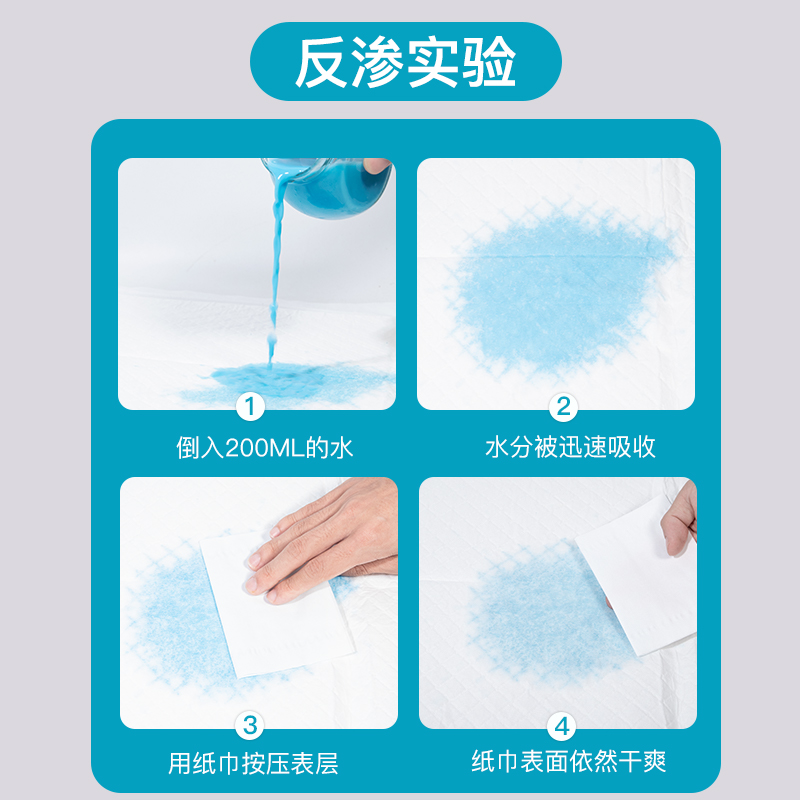 反渗实验

1
倒入200ML的水

2
水分被迅速吸收

3
用纸巾按压表层

4
纸巾表面依然干爽