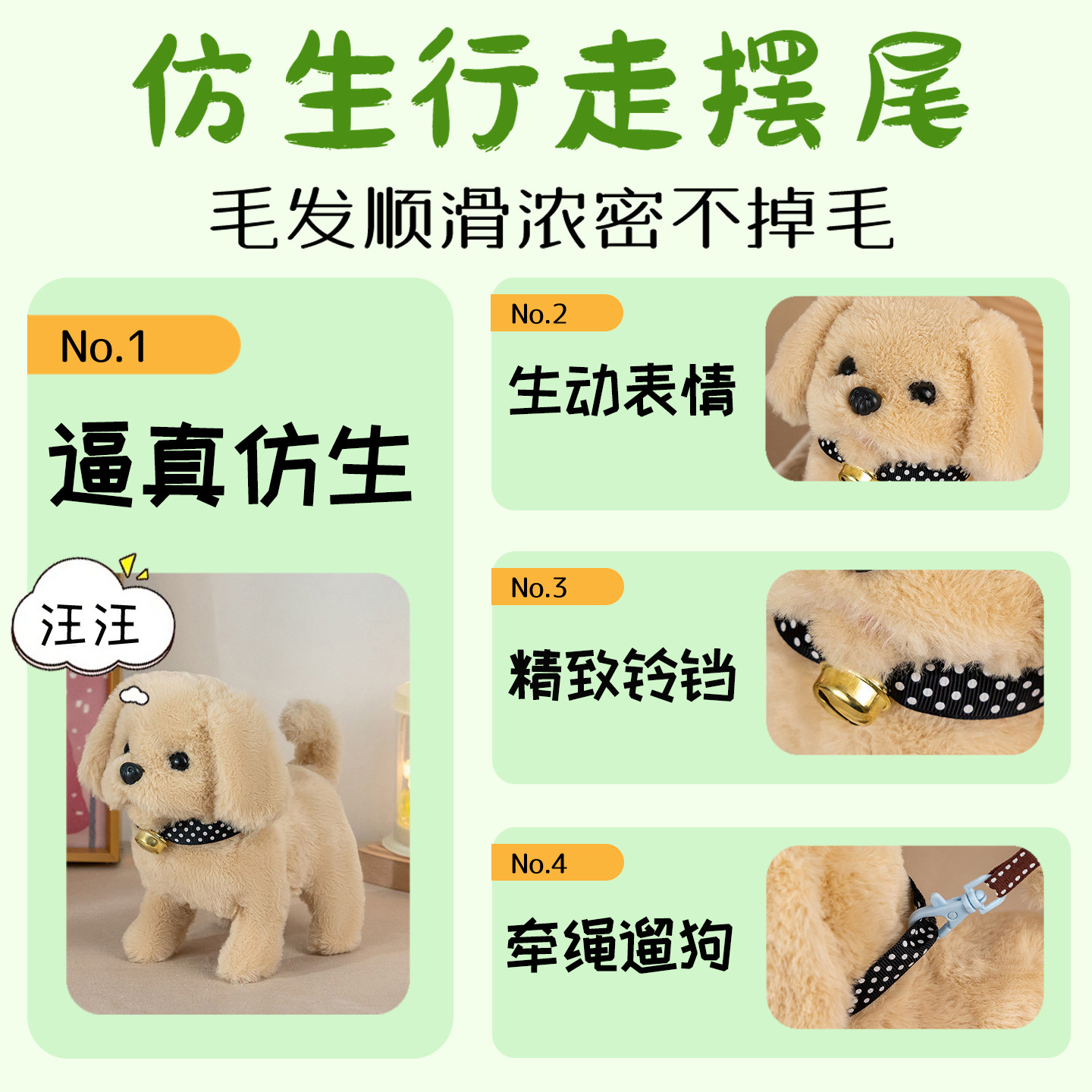 仿生行走摆尾

毛发顺滑浓密不掉毛

No.1

逼真仿生

汪汪

No.2

生动表情

No.3

精致铃铛

No.4

牵绳遛狗