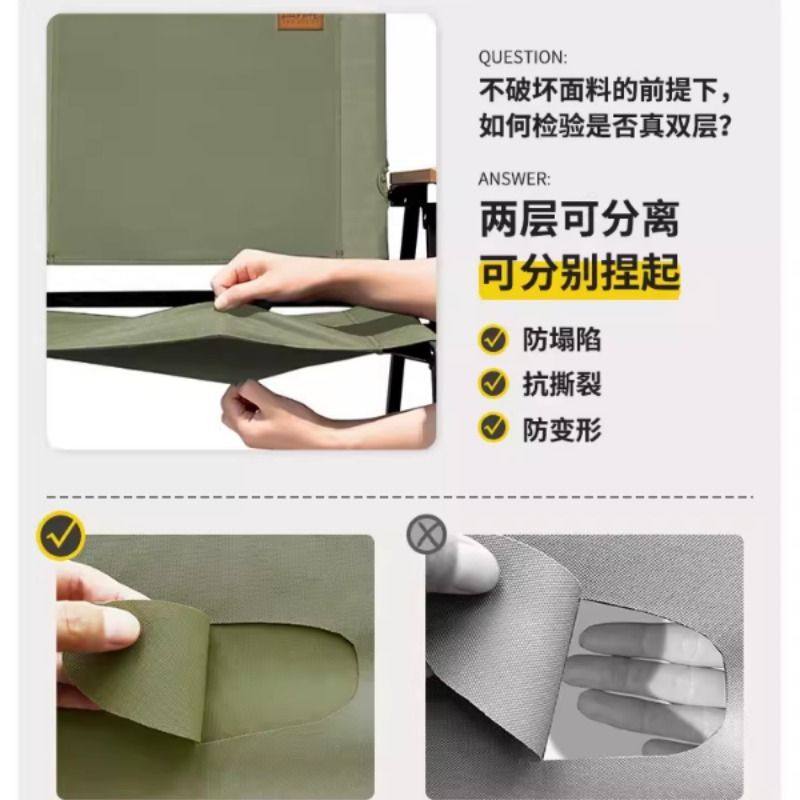 QUESTION:
不破坏面料的前提下，如何检验是否真双层？

ANSWER:
两层可分离
可分别捏起

防塌陷
抗撕裂
防变形