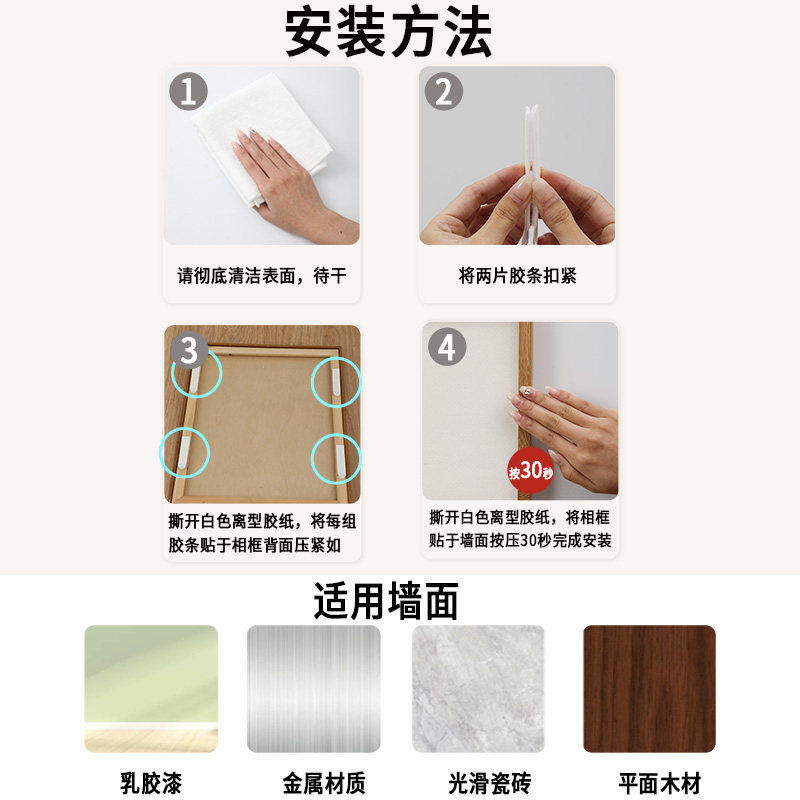 安装方法

1

请彻底清洁表面，待干

2

将两片胶条扣紧

3

撕开白色离型胶纸，将每组胶条贴于相框背面压紧如

4

按30秒

撕开白色离型胶纸，将相框贴于墙面按压30秒完成安装

适用墙面

乳胶漆

金属材质

光滑瓷砖

平面木材