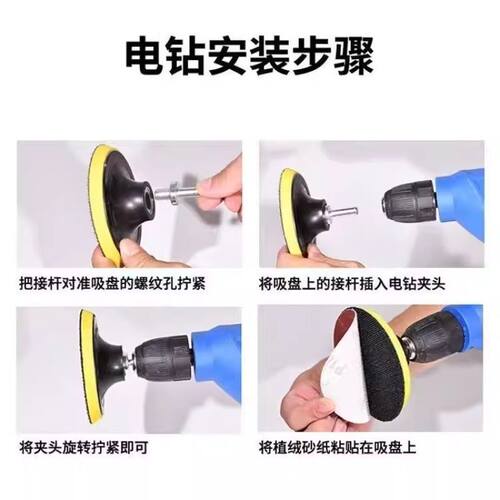 电钻安装步骤

把接杆对准吸盘的螺纹孔拧紧

将吸盘上的接杆插入电钻夹头

将夹头旋转拧紧即可

将植绒砂纸粘贴在吸盘上