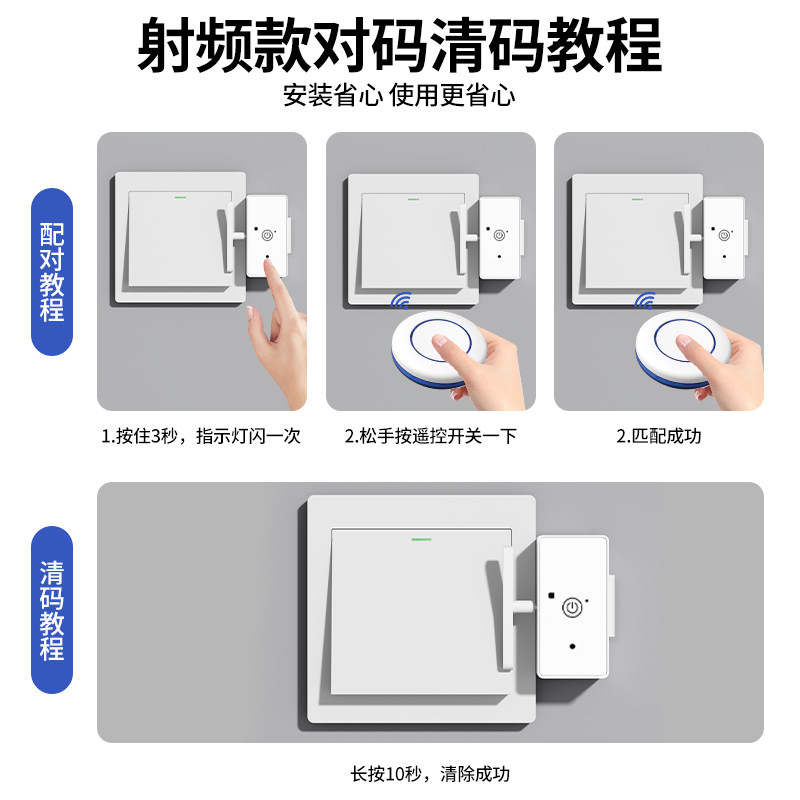 射频款对码清码教程

安装省心 使用更省心

配对教程

1.按住3秒，指示灯闪一次

2.松手按遥控开关一下

2.匹配成功

清码教程

长按10秒，清除成功