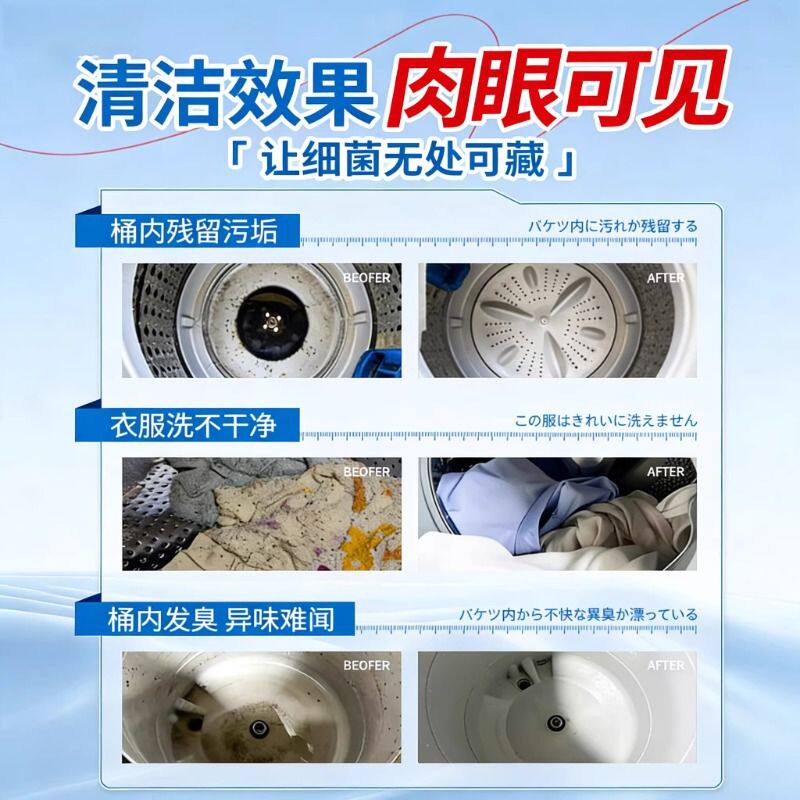 清洁效果 肉眼可见
「 让细菌无处可藏 」

桶内残留污垢
バケツ内に汚れか残留する
BEOFER
AFTER

衣服洗不干净
この服はきれいに洗えません
BEOFER
AFTER

桶内发臭 异味难闻
バケツ内から不快な異臭か漂っている
BEOFER
AFTER