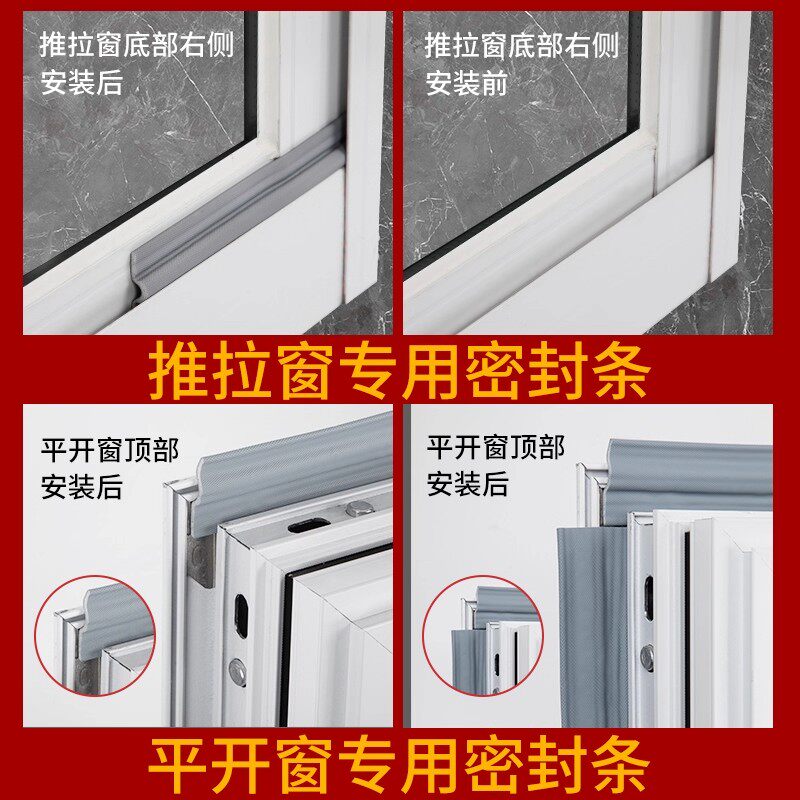 推拉窗底部右侧
安装后

推拉窗底部右侧
安装前

推拉窗专用密封条

平开窗顶部
安装后

平开窗顶部
安装后

平开窗专用密封条