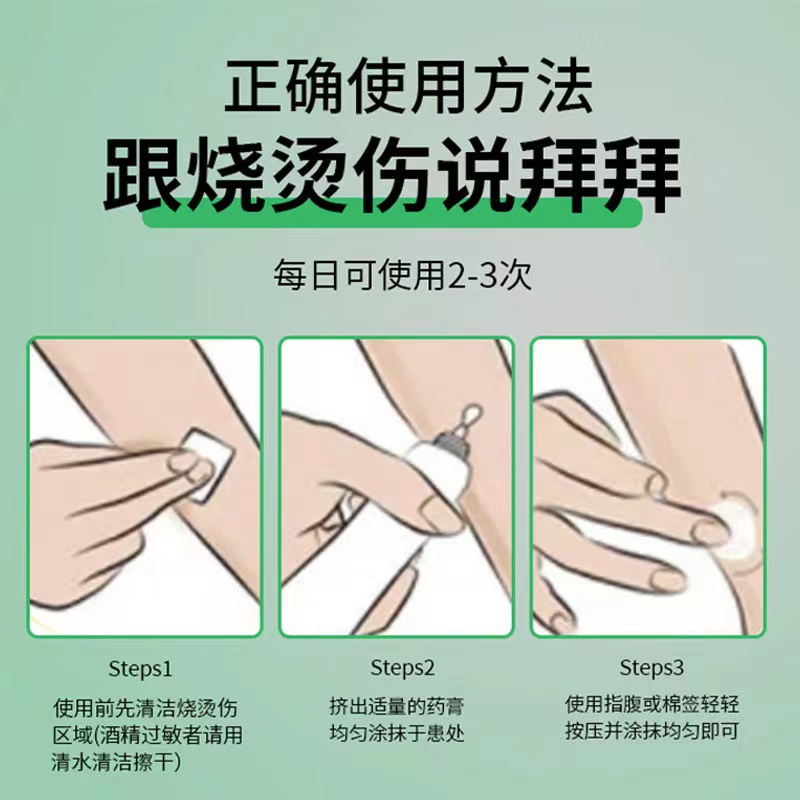 正确使用方法
跟烧烫伤说拜拜

每日可使用2-3次

Steps1
使用前先清洁烧烫伤区域(酒精过敏者请用清水清洁擦干)

Steps2
挤出适量的药膏均匀涂抹于患处

Steps3
使用指腹或棉签轻轻按压并涂抹均匀即可