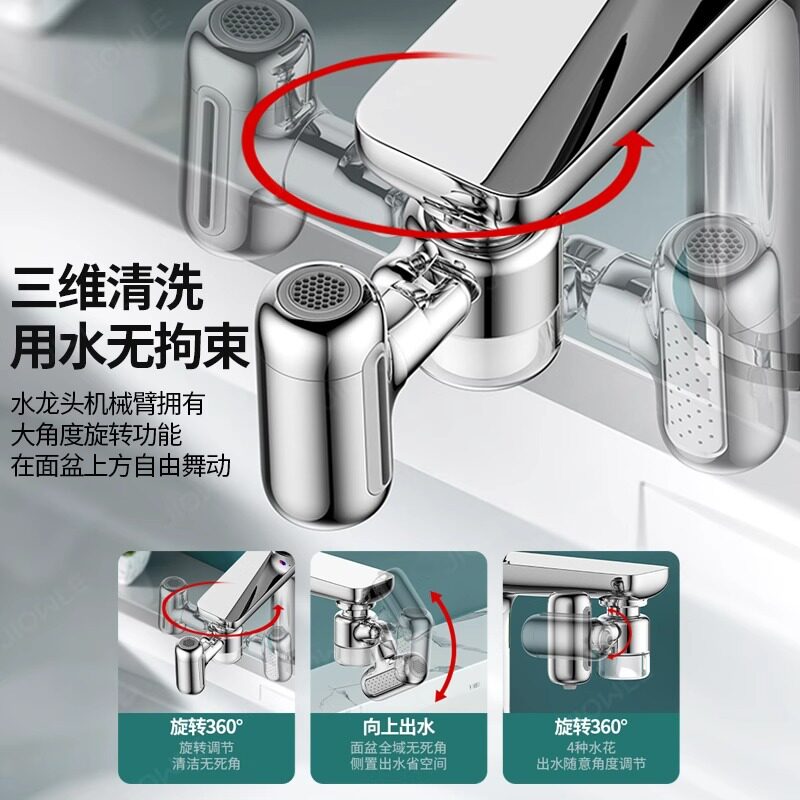 三维清洗
用水无拘束

水龙头机械臂拥有
大角度旋转功能
在面盆上方自由舞动

旋转360°
旋转调节
清洁无死角

向上出水
面盆全域无死角
侧置出水省空间

旋转360°
4种水花
出水随意角度调节