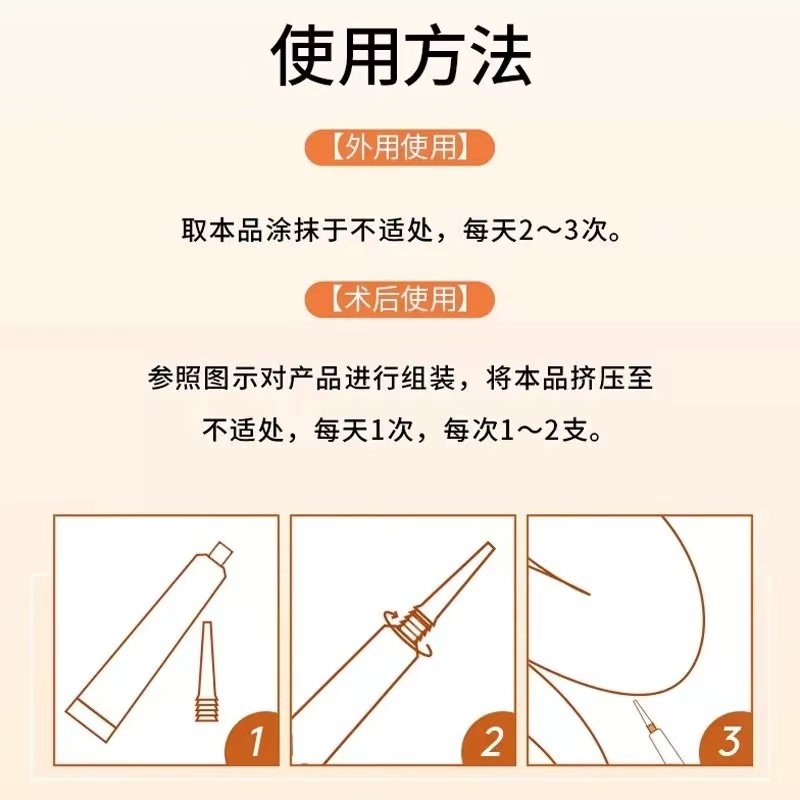 使用方法

【外用使用】

取本品涂抹于不适处，每天2～3次。

【术后使用】

参照图示对产品进行组装，将本品挤压至不适处，每天1次，每次1～2支。

1

2

3